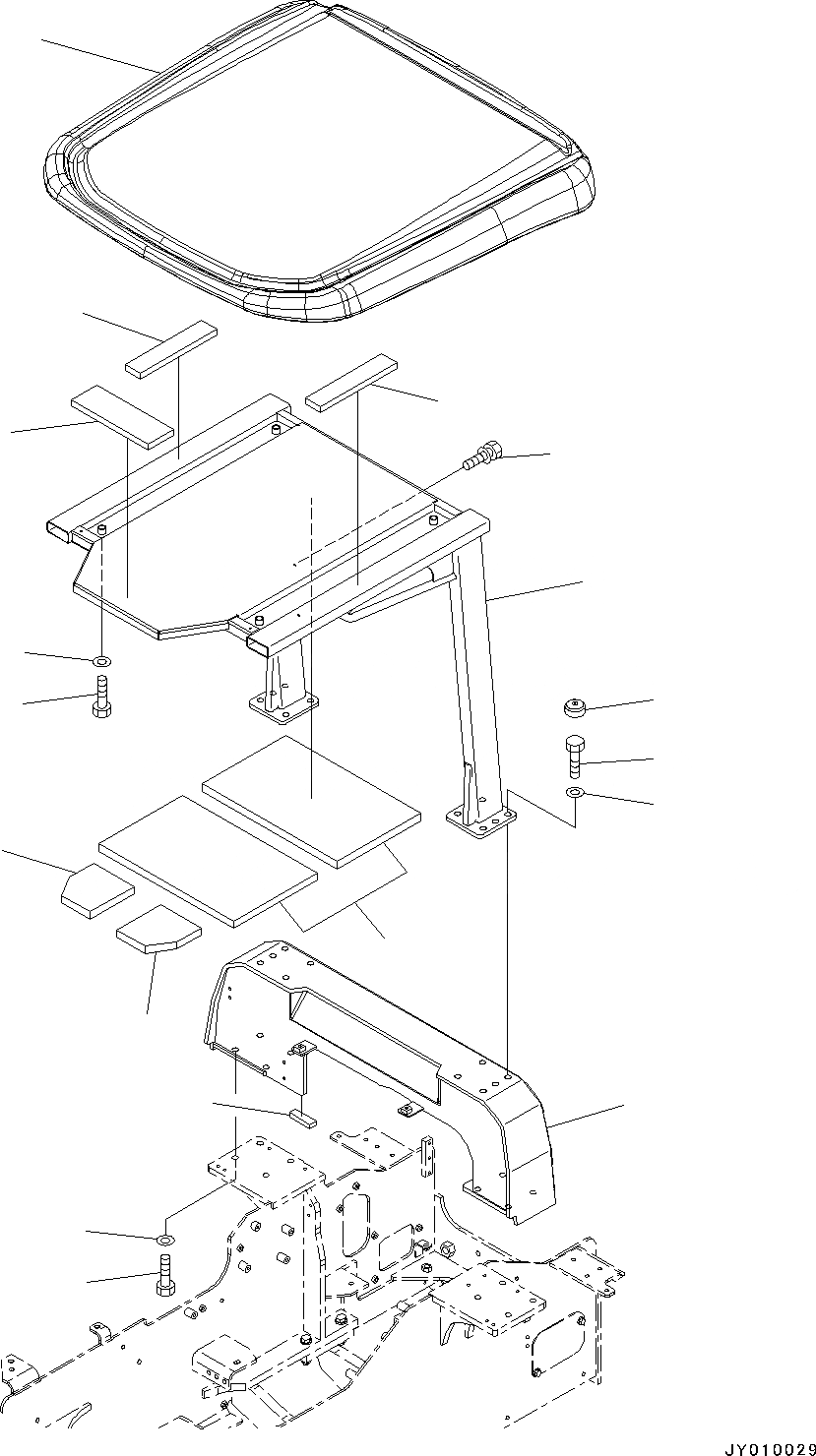 JY010029