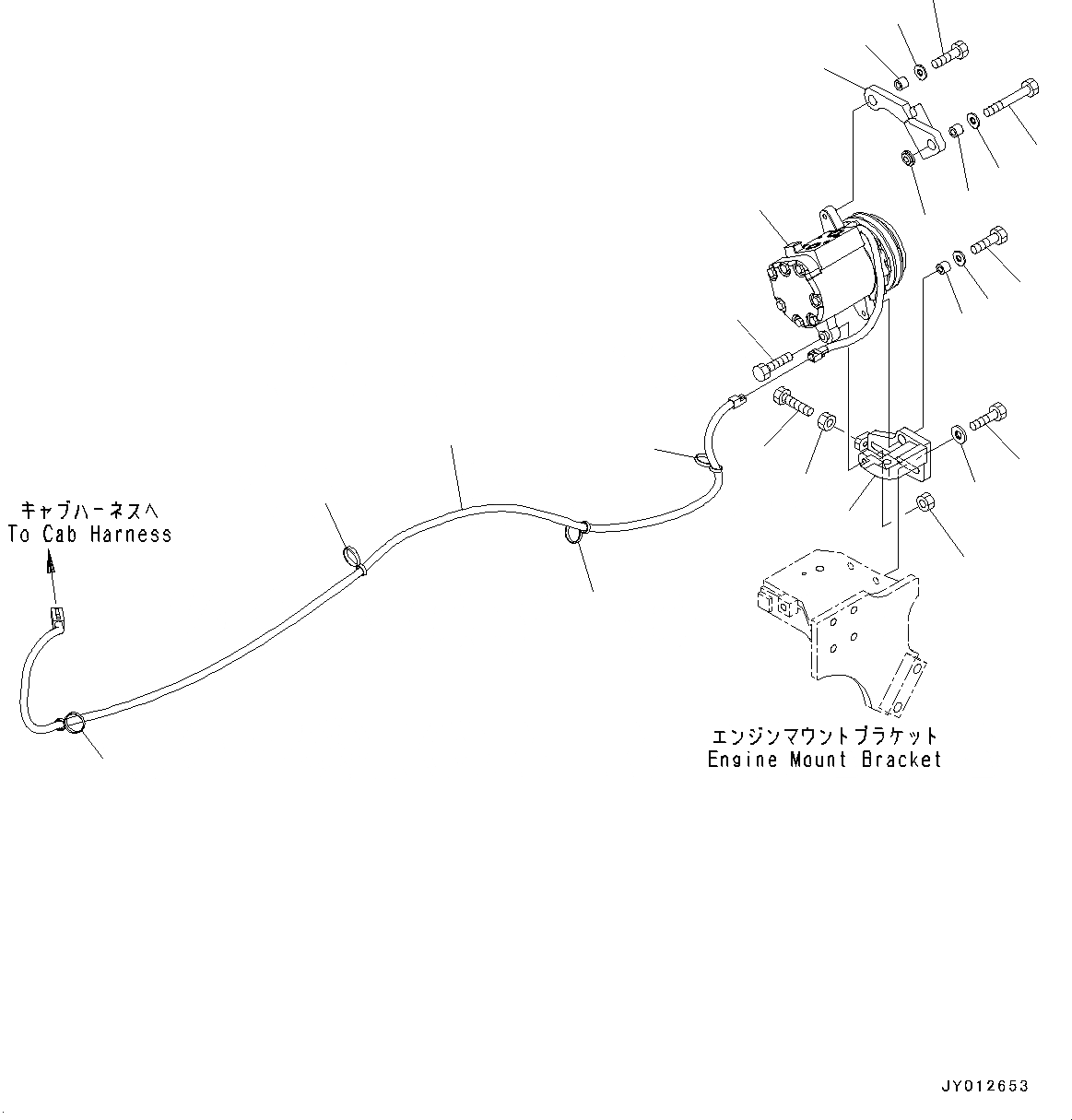 キャブハーネスへ
To Cab Harness

エンジンマウントブラケット
Engine Mount Bracket

JY012653