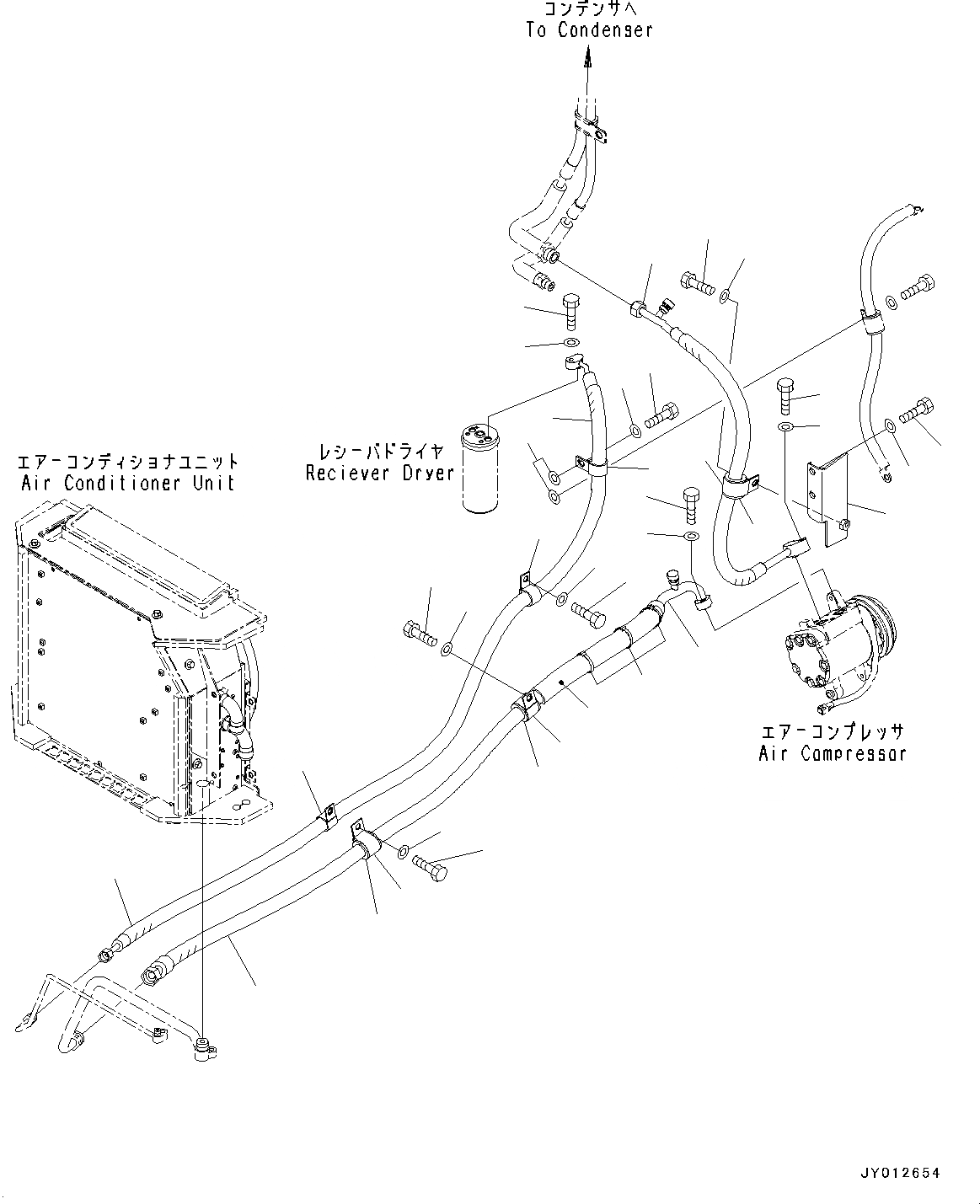 コンデンサへ
To Condenser

レシーバドライヤ
Reciever Dryer

エアーコンディショナユニット
Air Conditioner Unit

エアーコンプレッサ
Air Compressor

JY012654