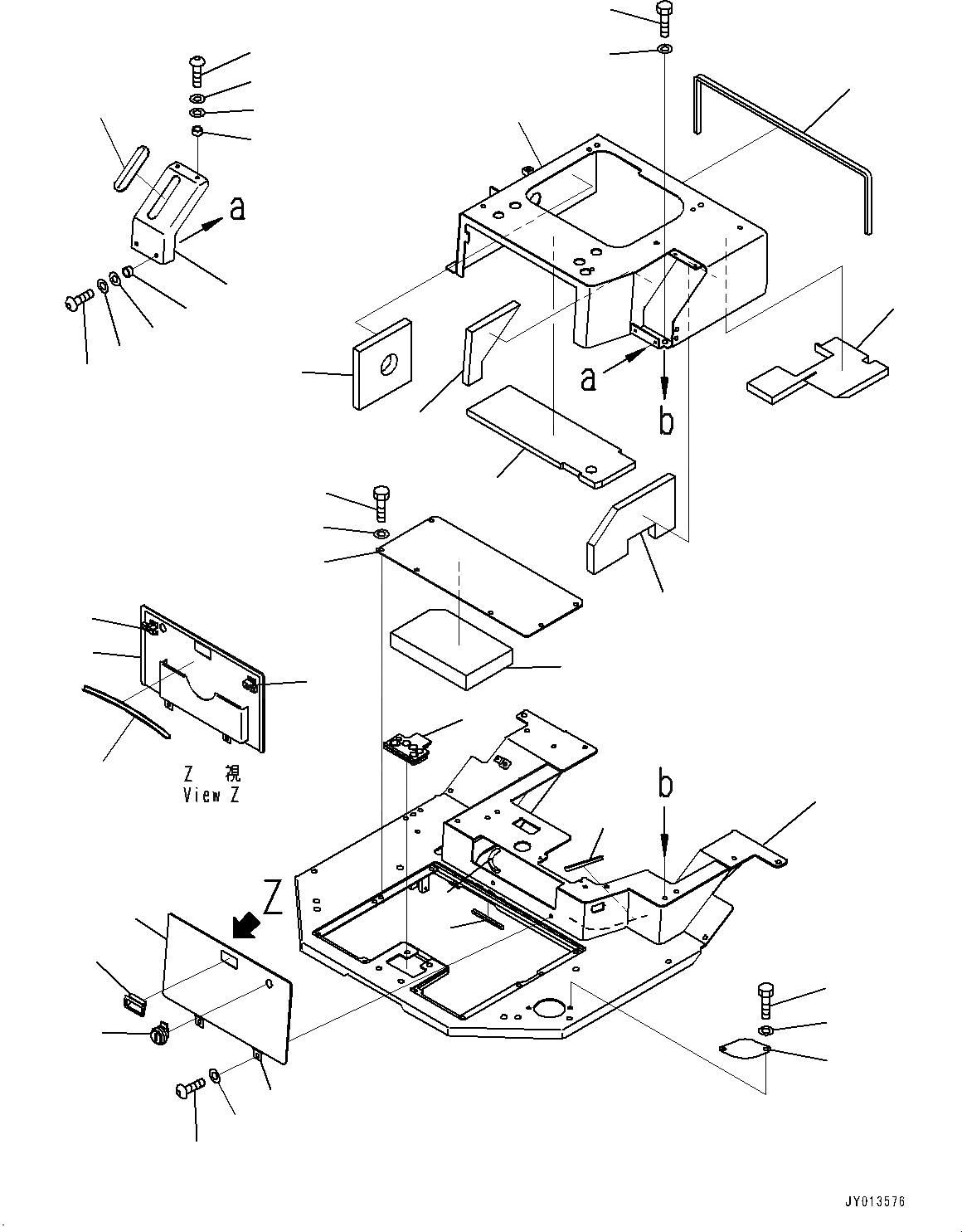 a

a

b

Z 視
View Z

b

Z

JY013576