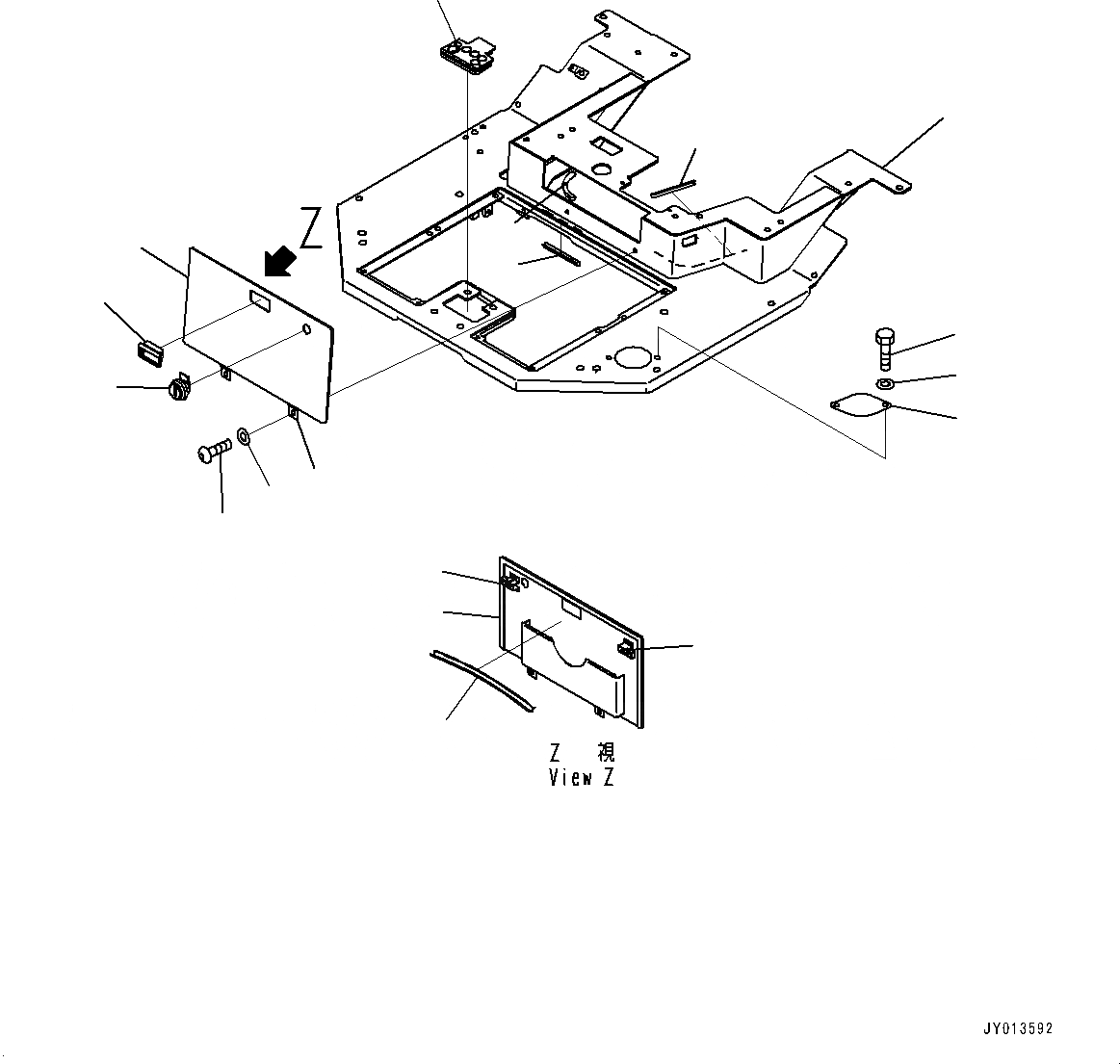 Z

Z 視
View Z

JY013592