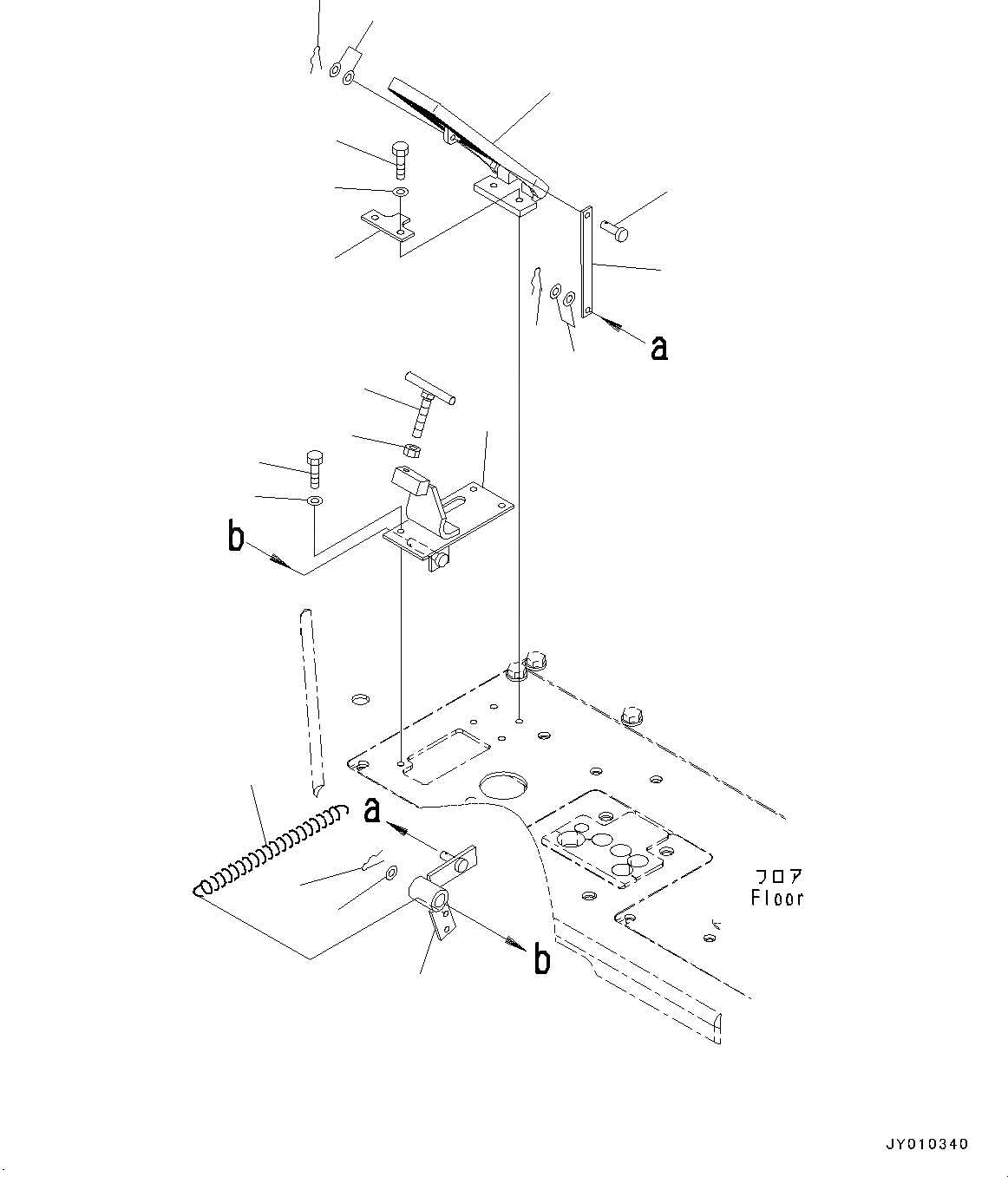 a

b

a

b

フロア
Floor

JY010340