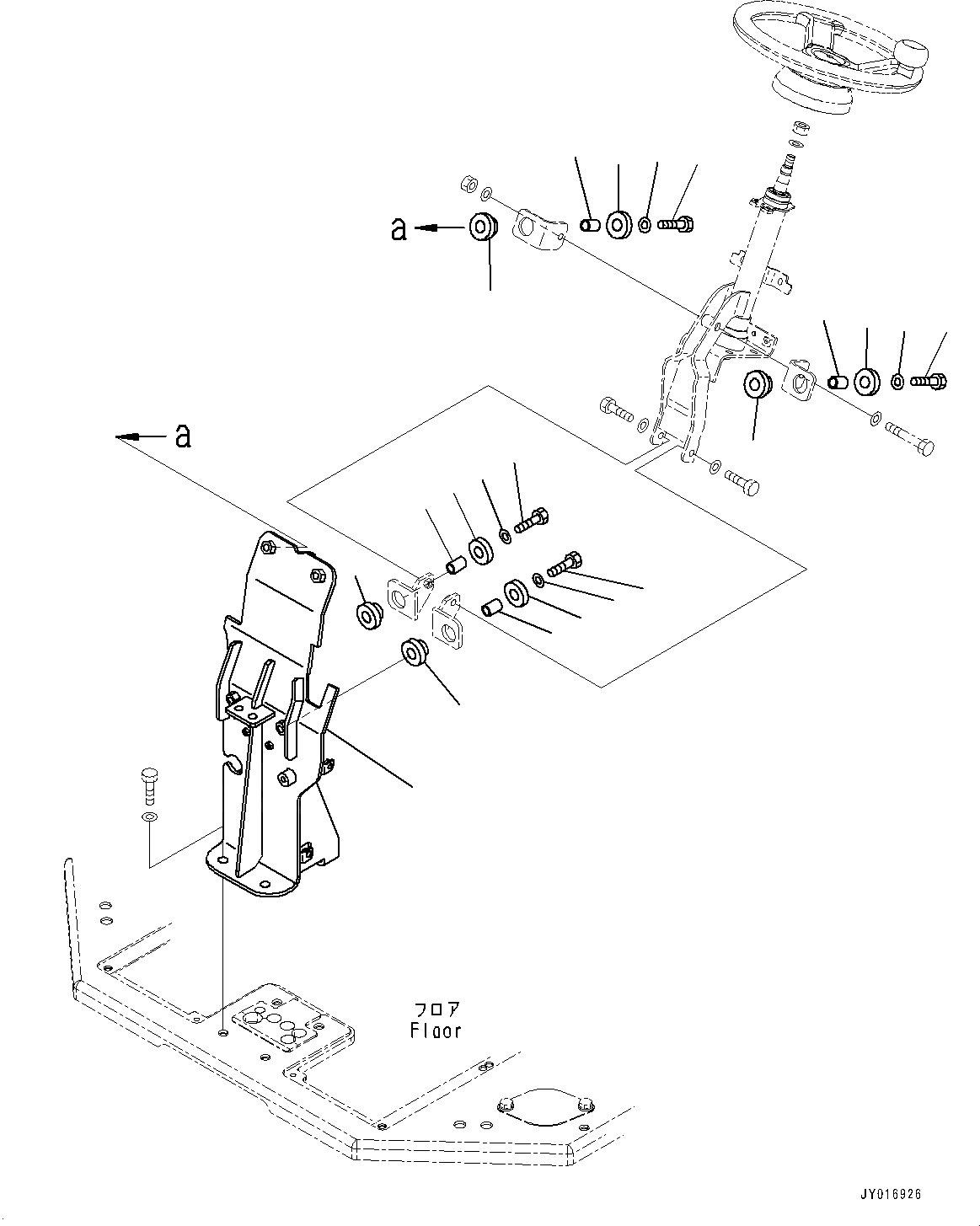 a

a

フロア
Floor

JY016926