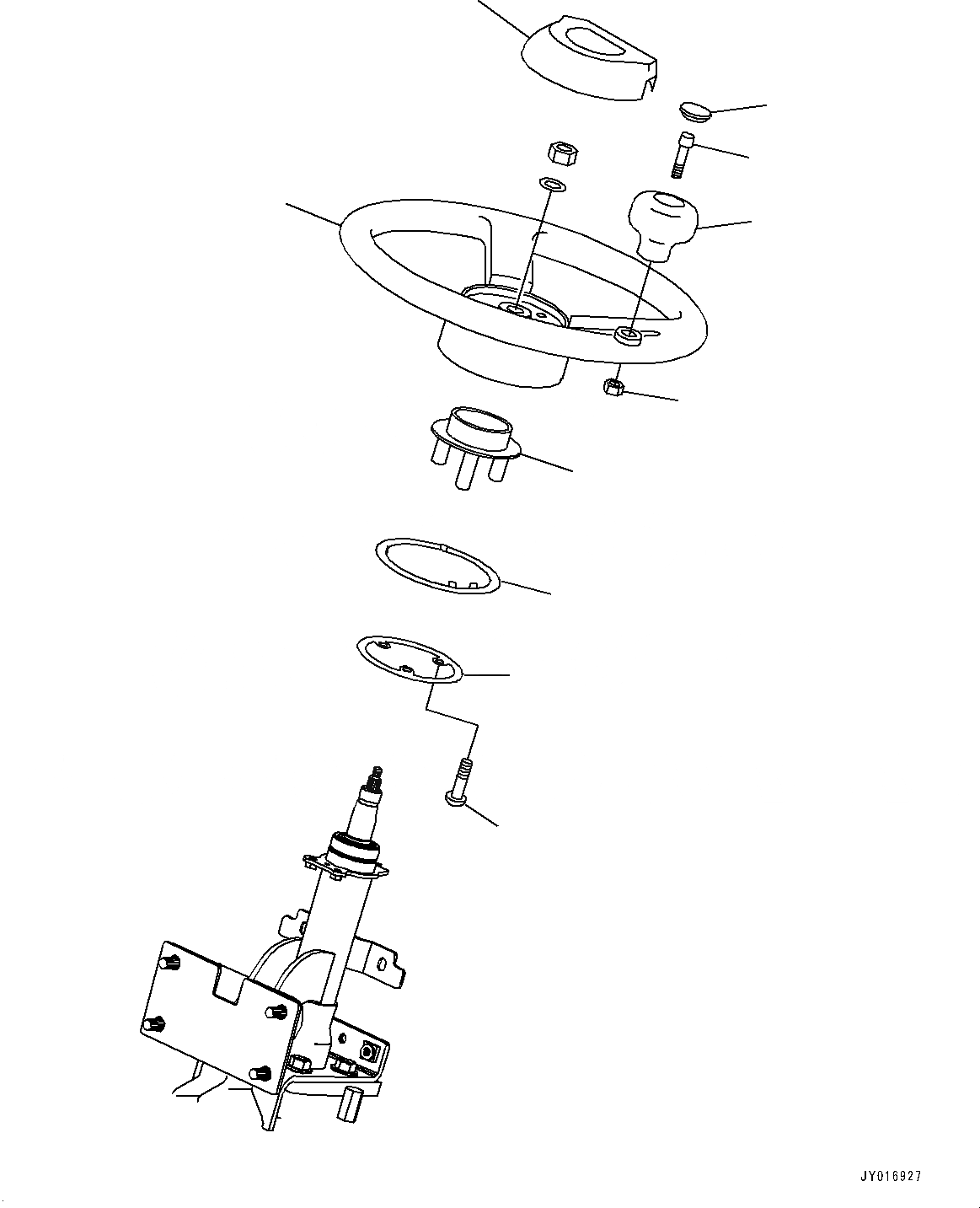 JY016927