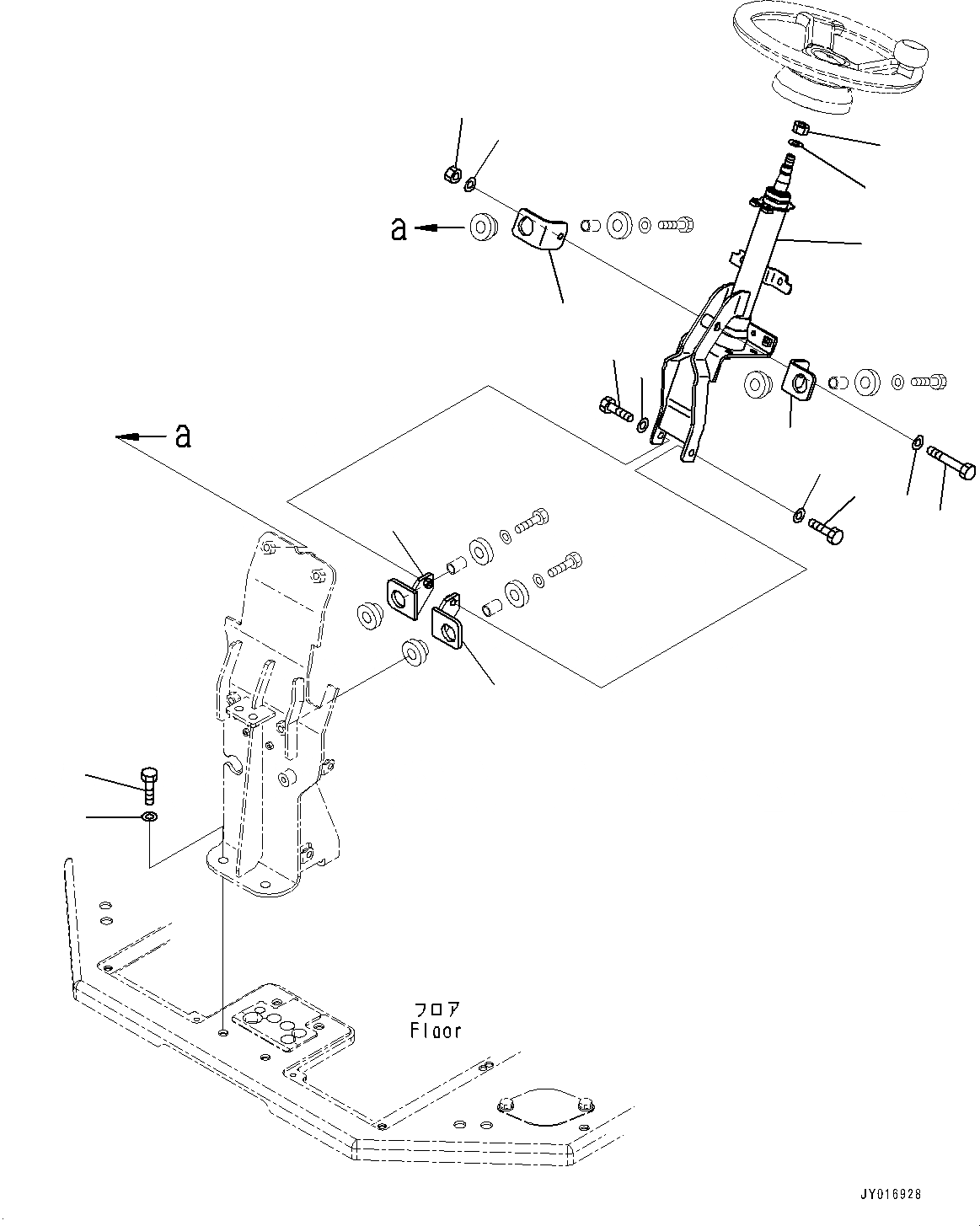 a

a

フロア
Floor

JY016928