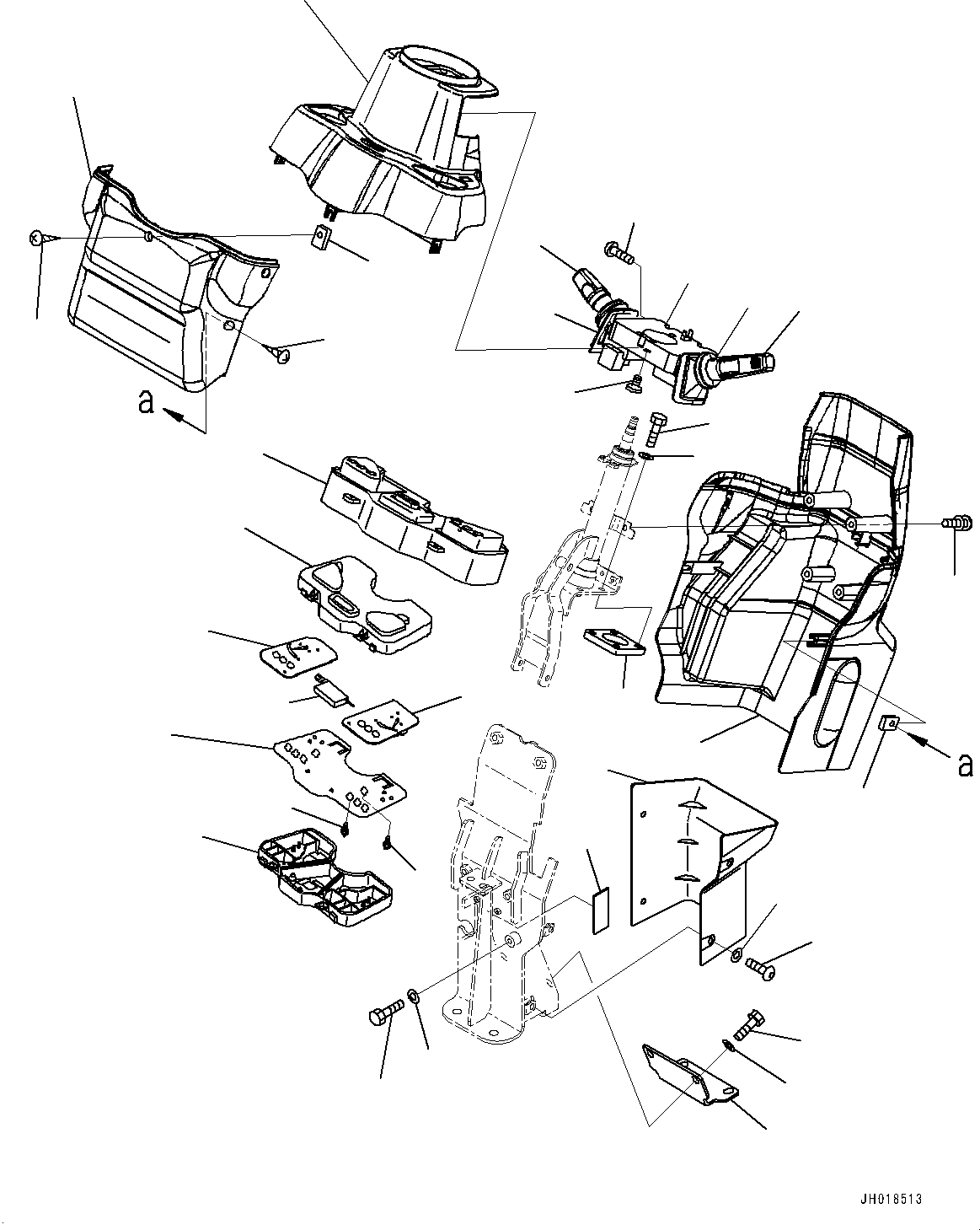 a

a

JH018513