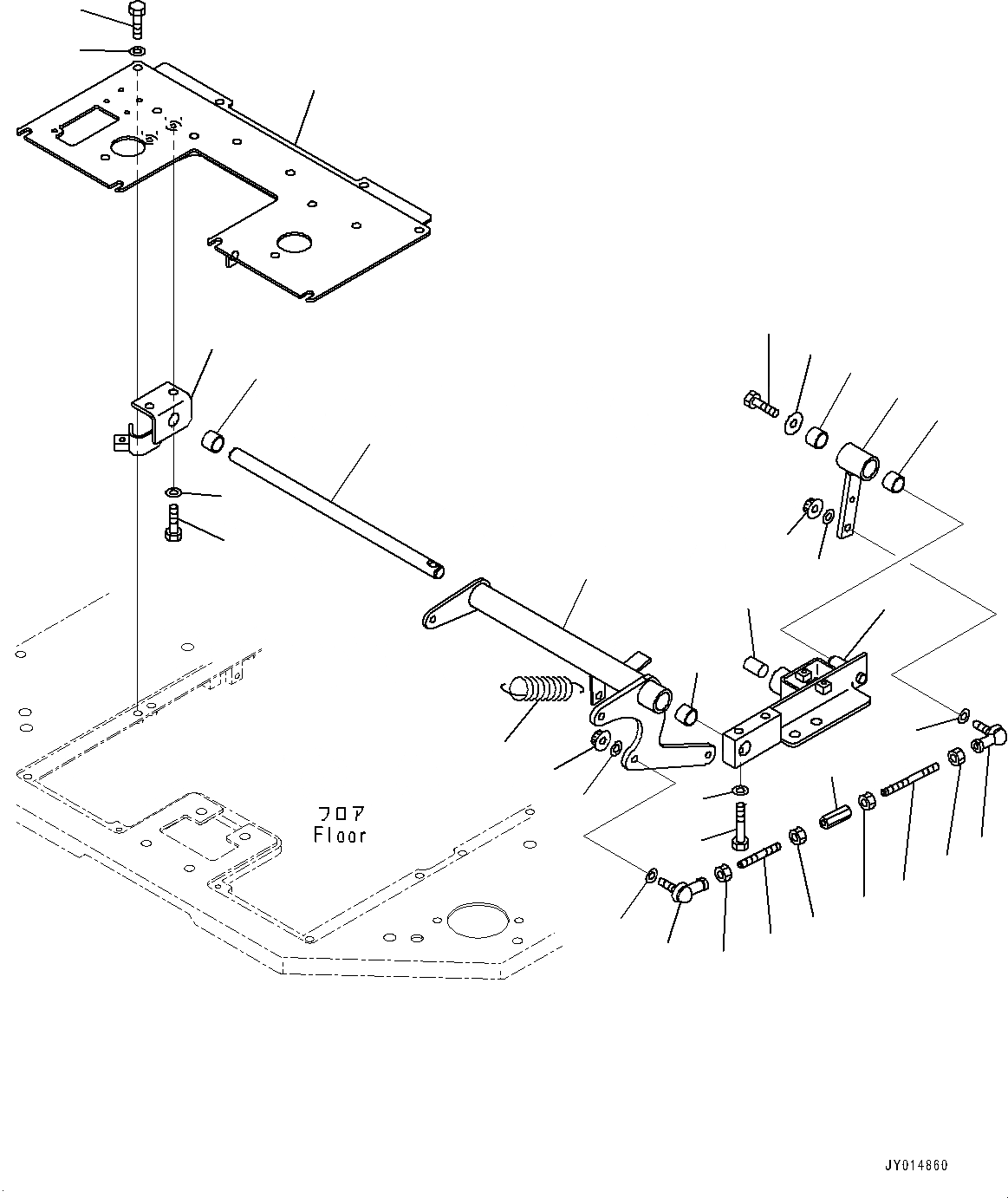 フロア
Floor

JY014860