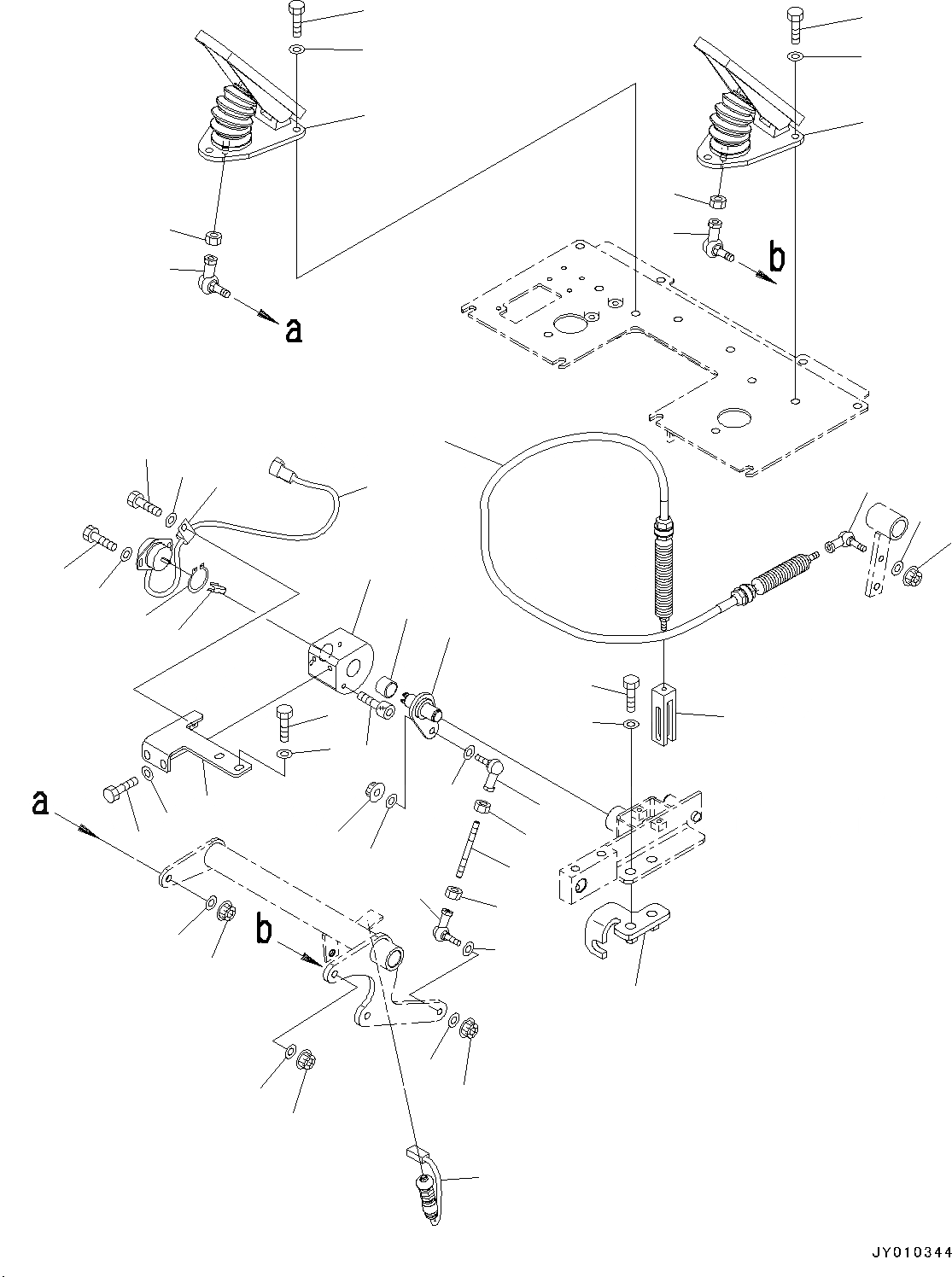 a
b
a
b
JY010344