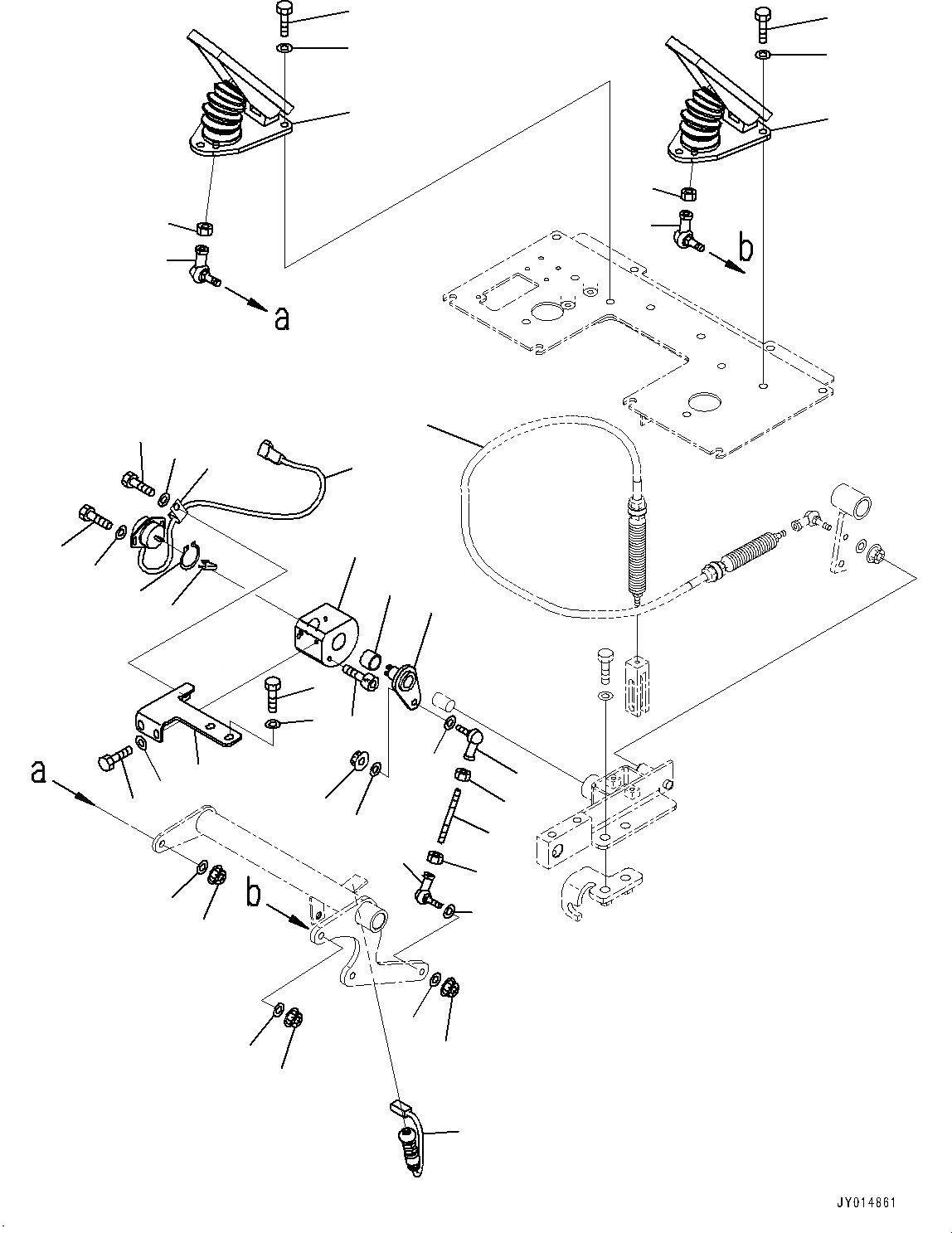 a

b

a

b

JY014861