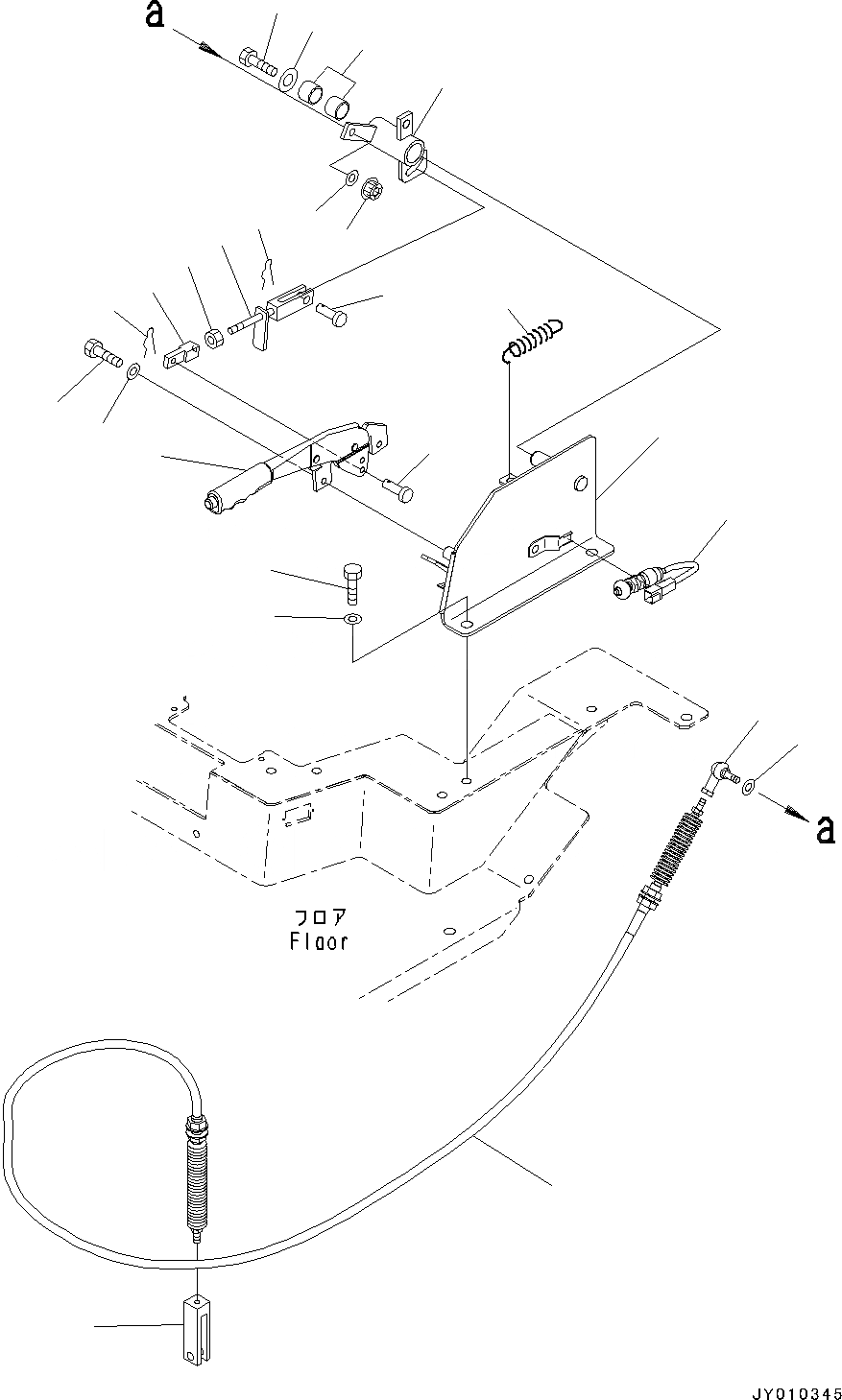 a

a

フロア
Floor

JY010345