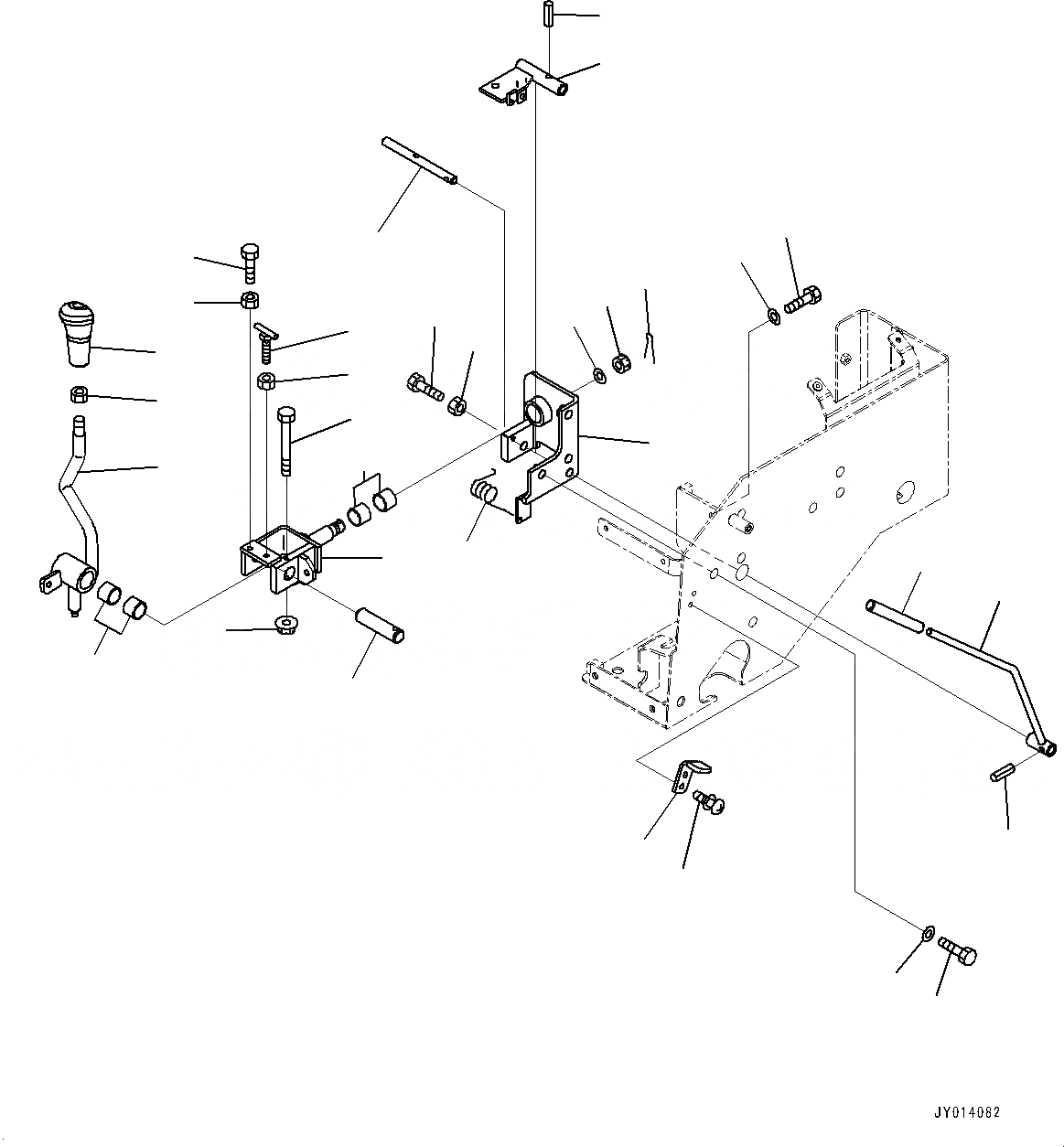 JY014082