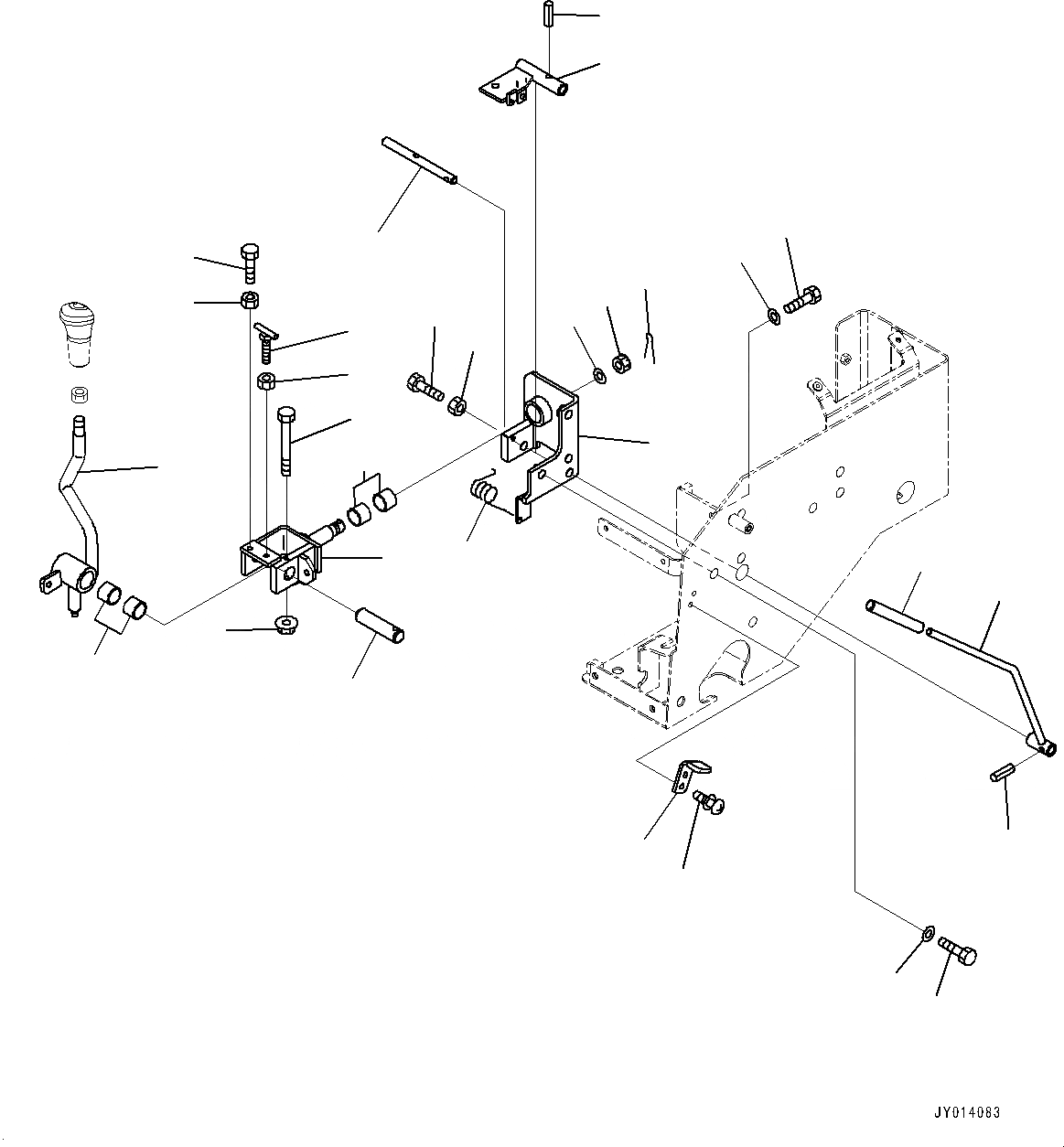 JY014083