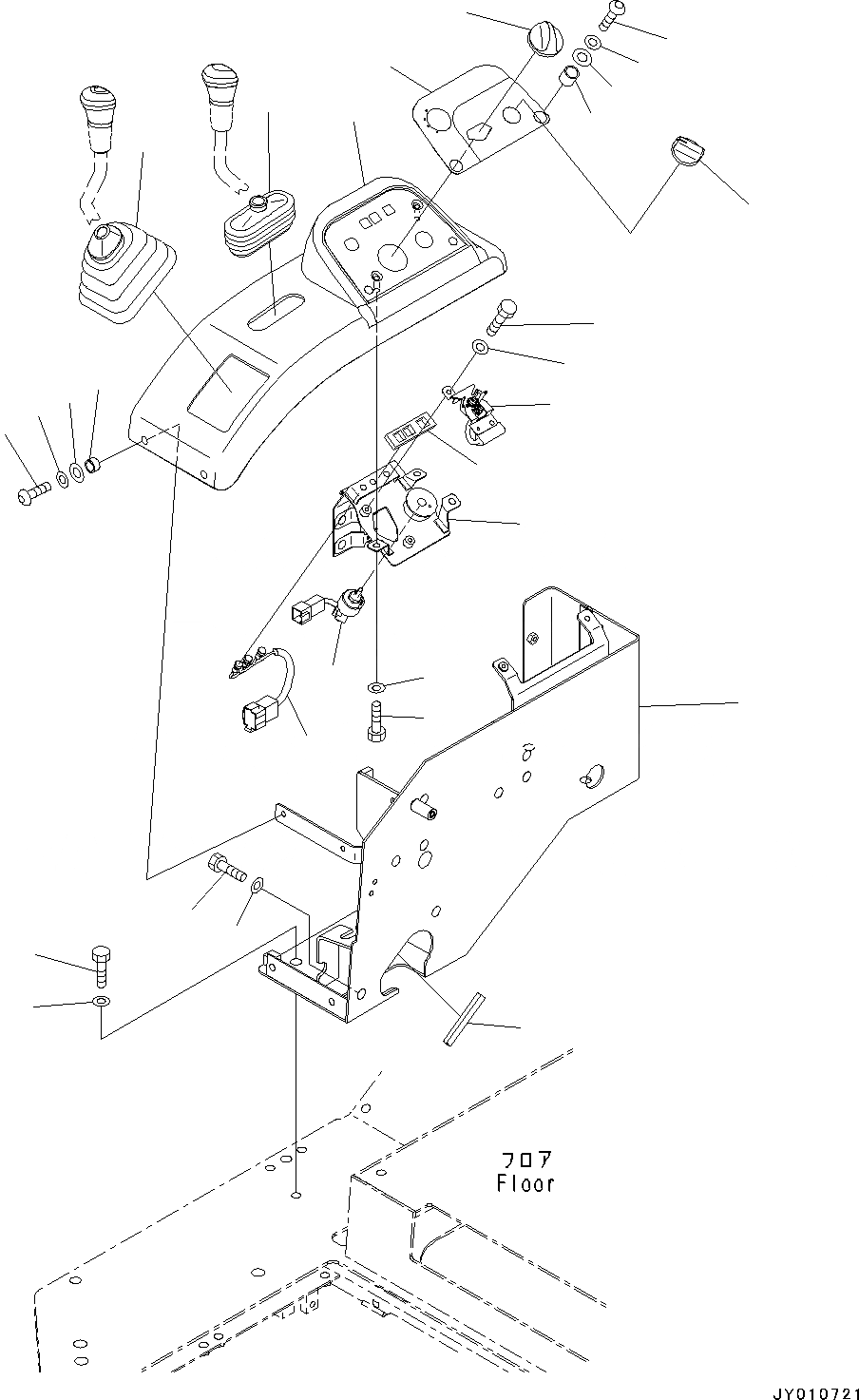 フロア
Floor

JY010721