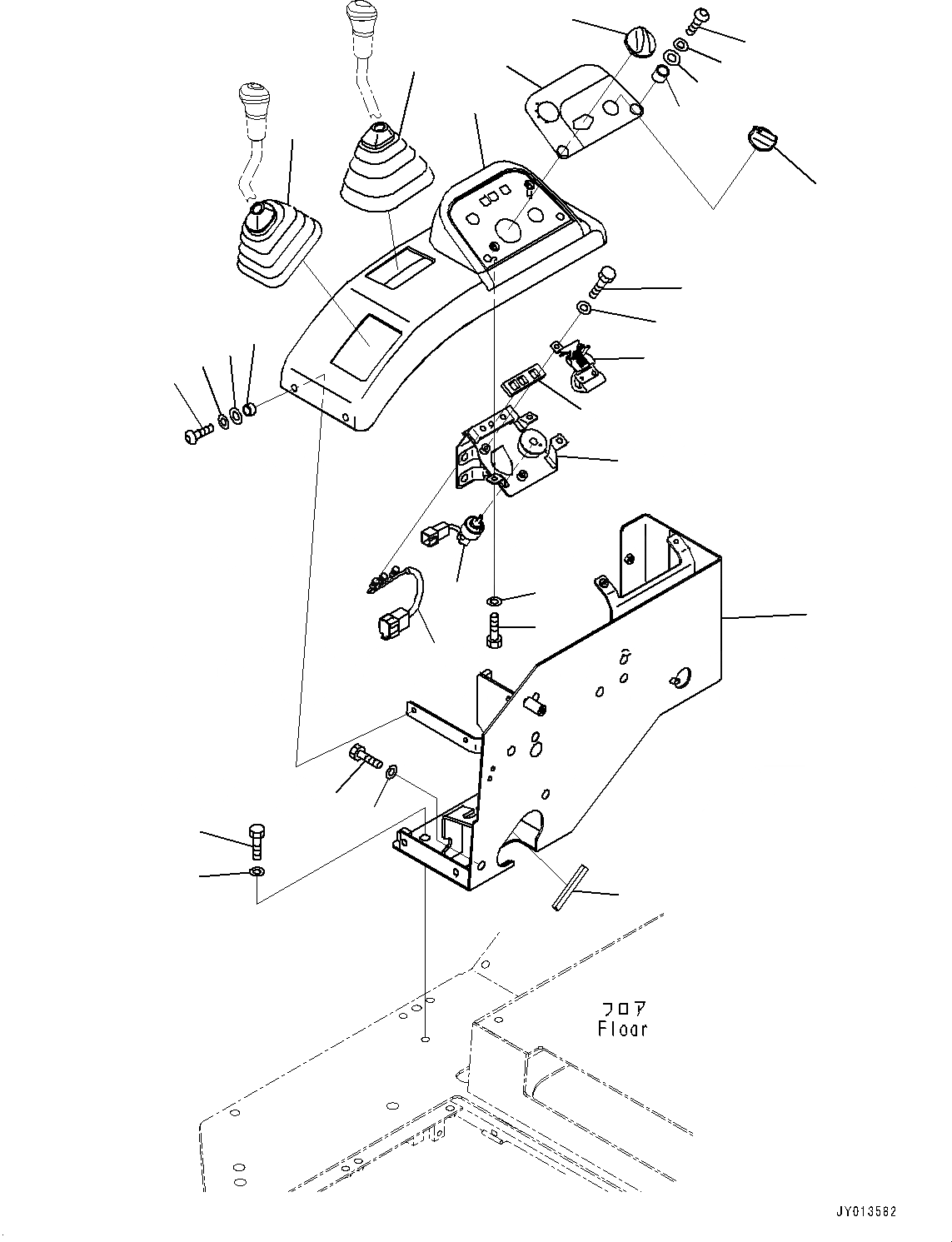 フロア
Floor

JY013582