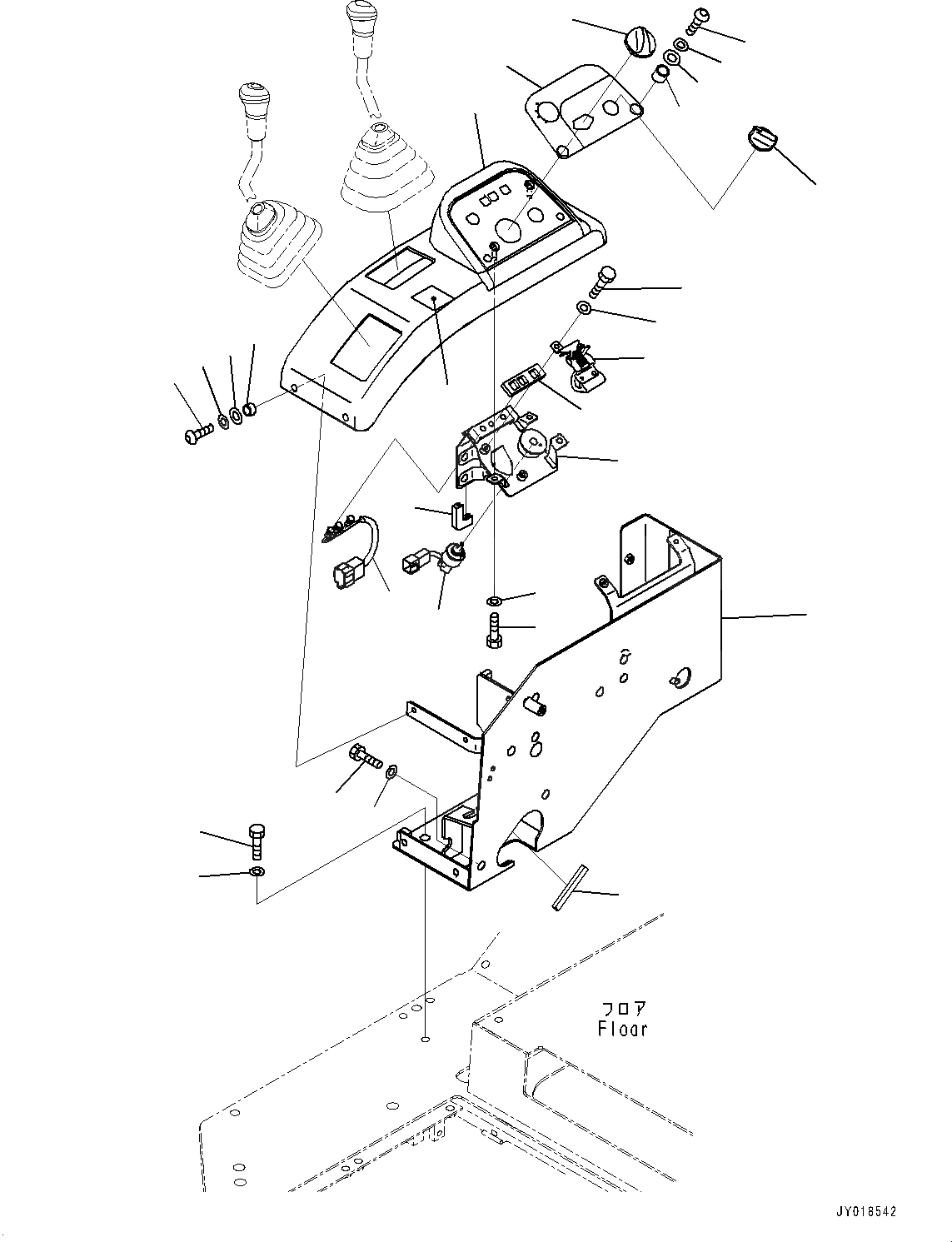 フロア
Floor

JY018542