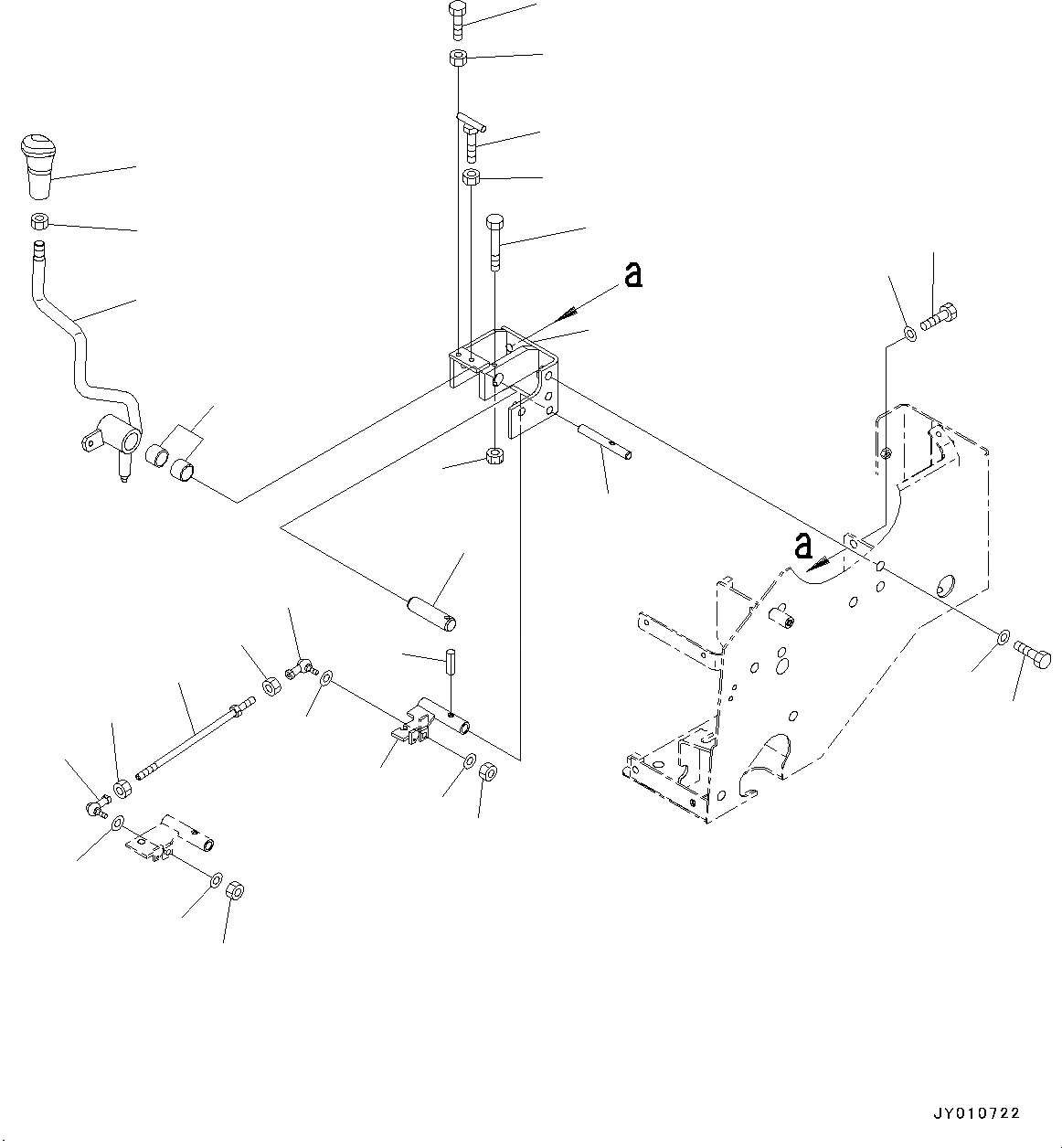 a

a

JY010722