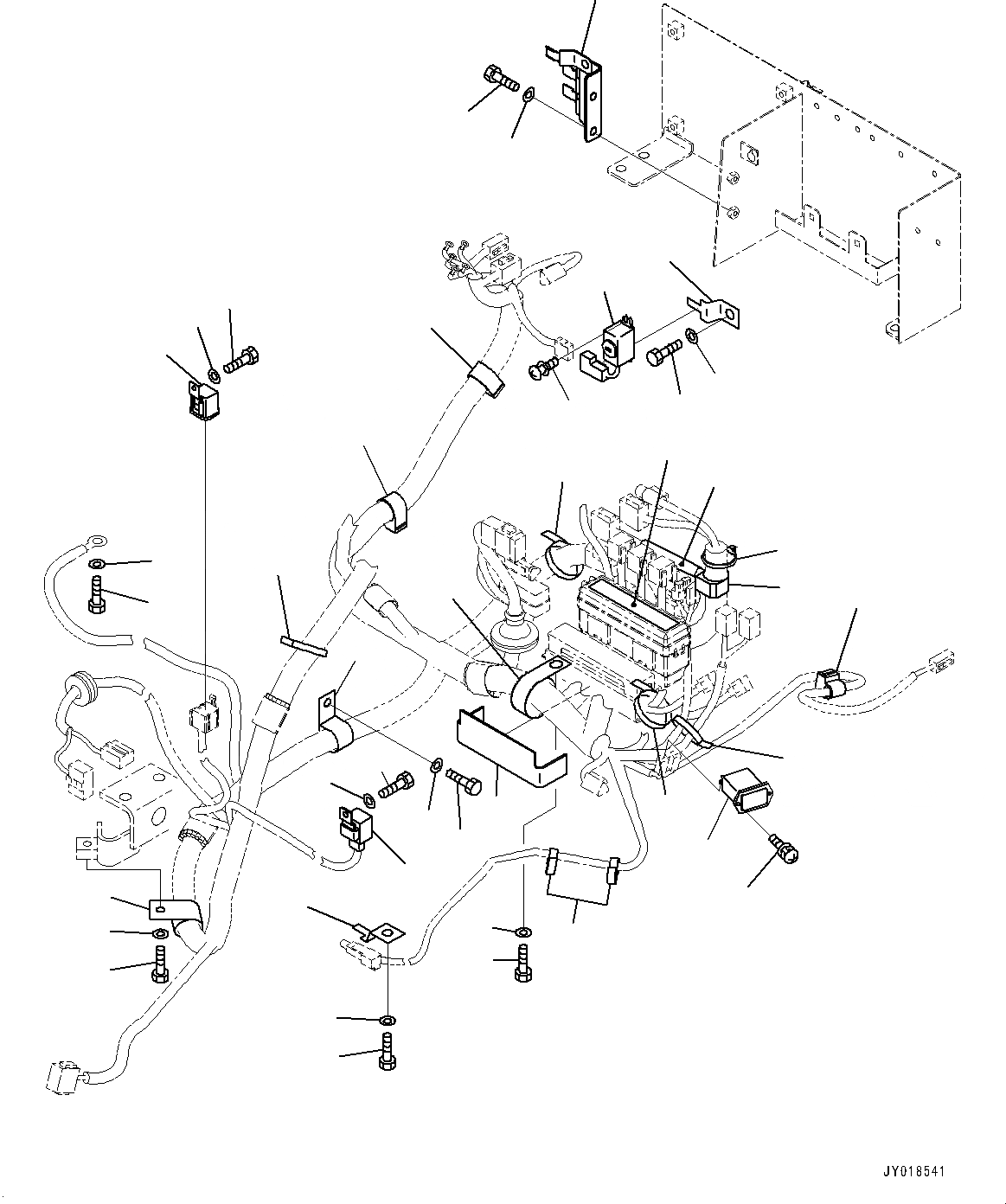 JY018541