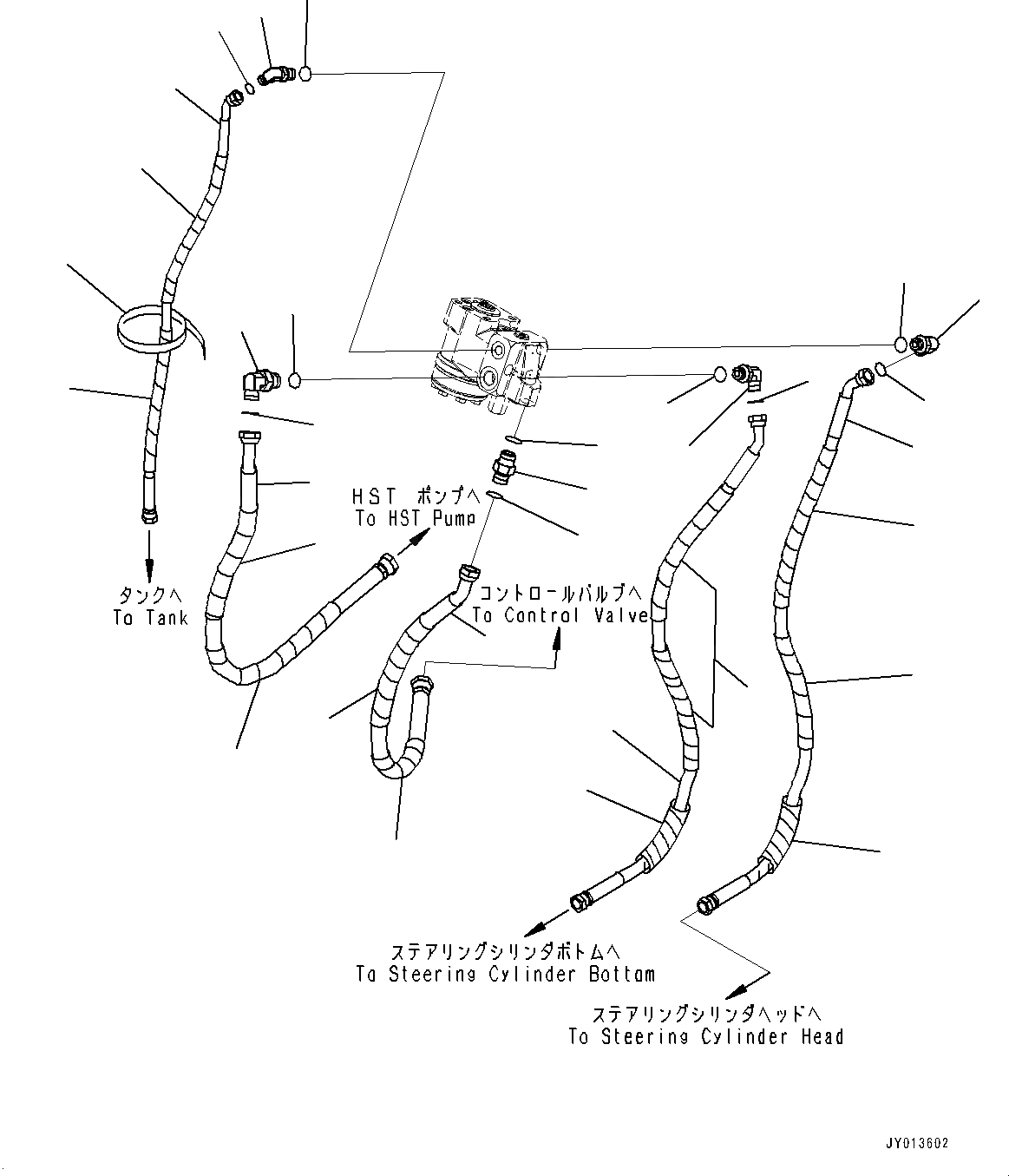 HST ポンプへ
To HST Pump

タンクへ
To Tank

コントロールバルブへ
To Control Valve

ステアリングシリンダボトムへ
To Steering Cylinder Bottom

ステアリングシリンダヘッドへ
To Steering Cylinder Head

JY013602