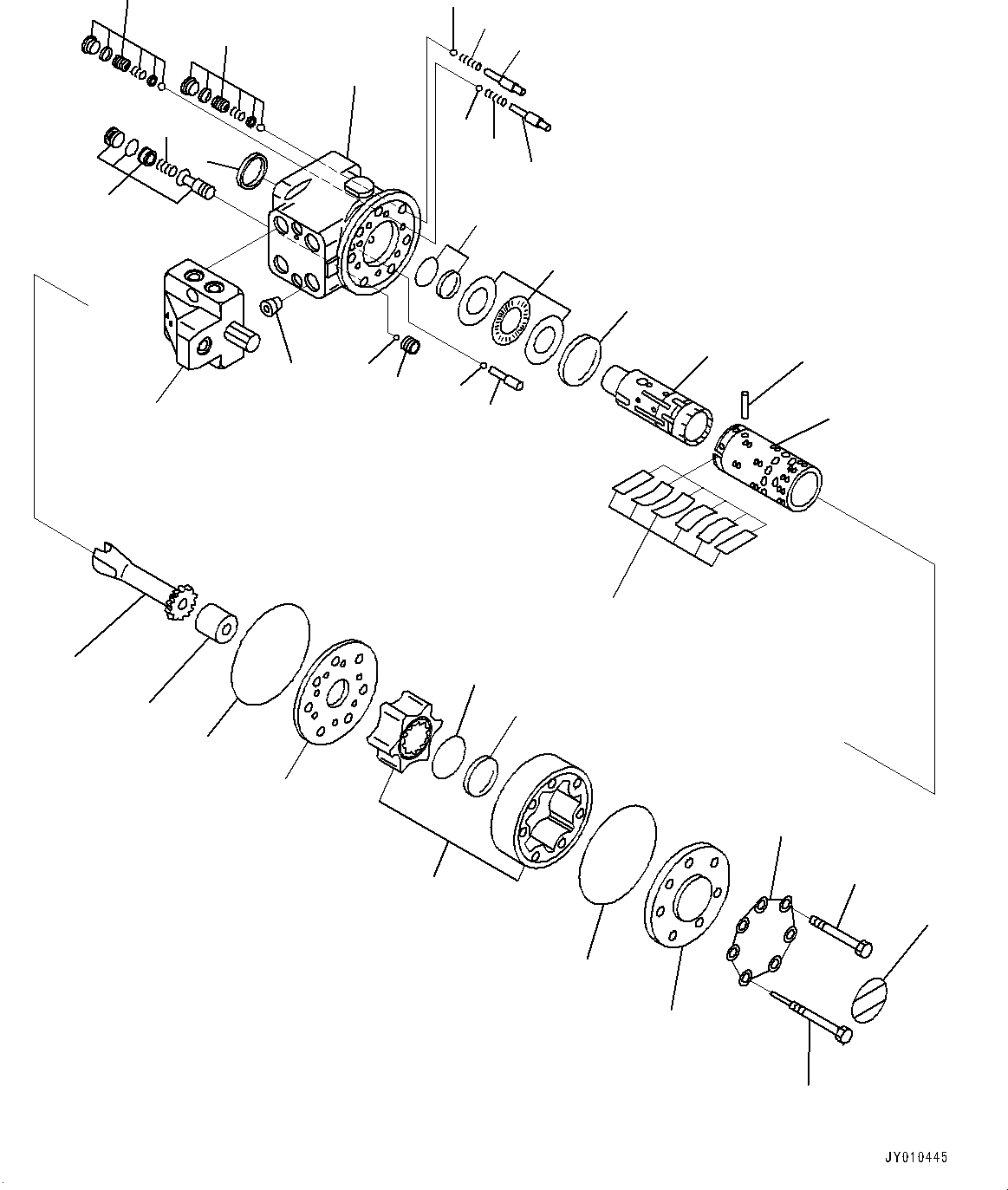 JY010445