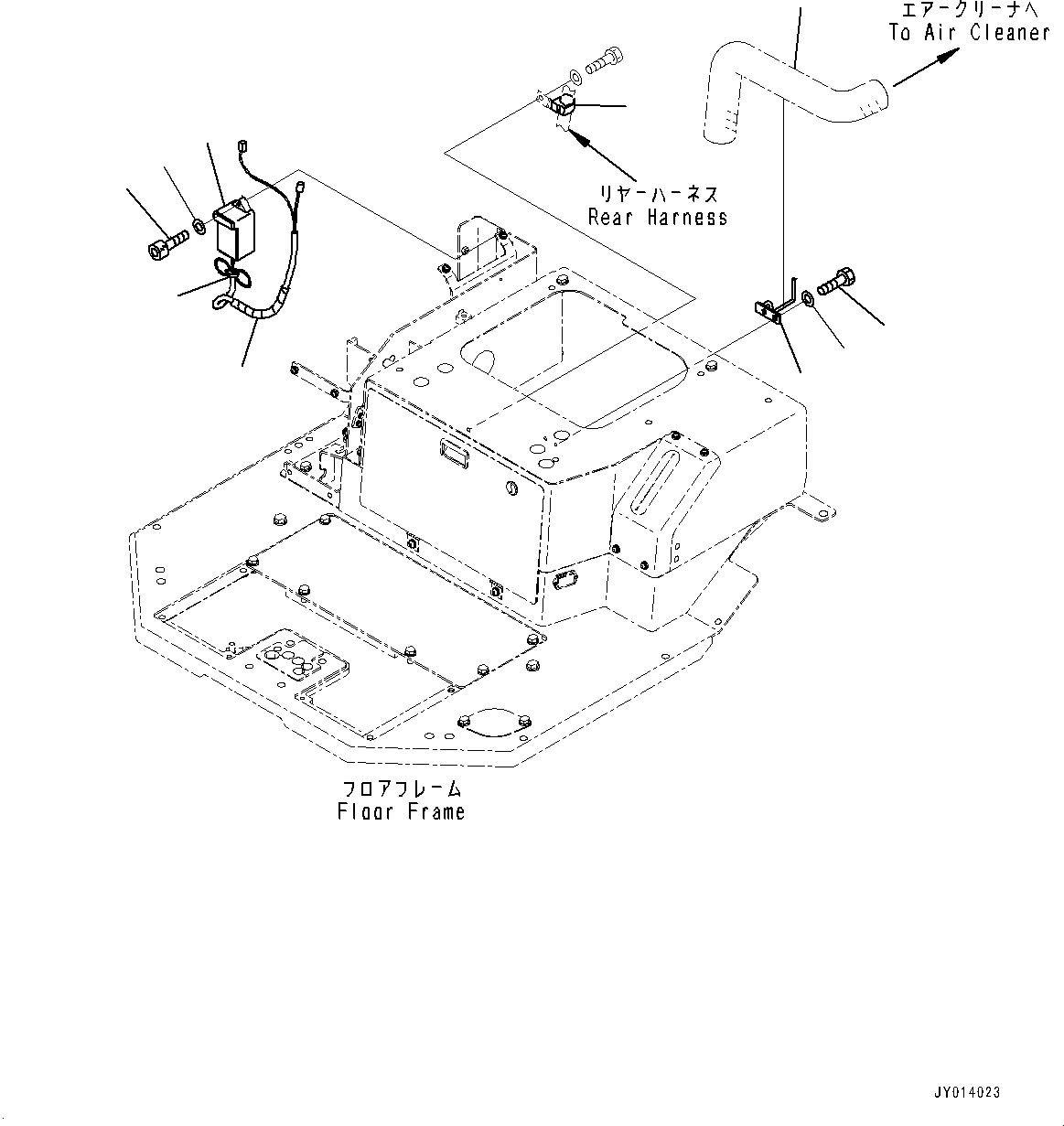 エアークリーナへ
To Air Cleaner

リヤーハーネス
Rear Harness

フロアフレーム
Floor Frame

JY014023