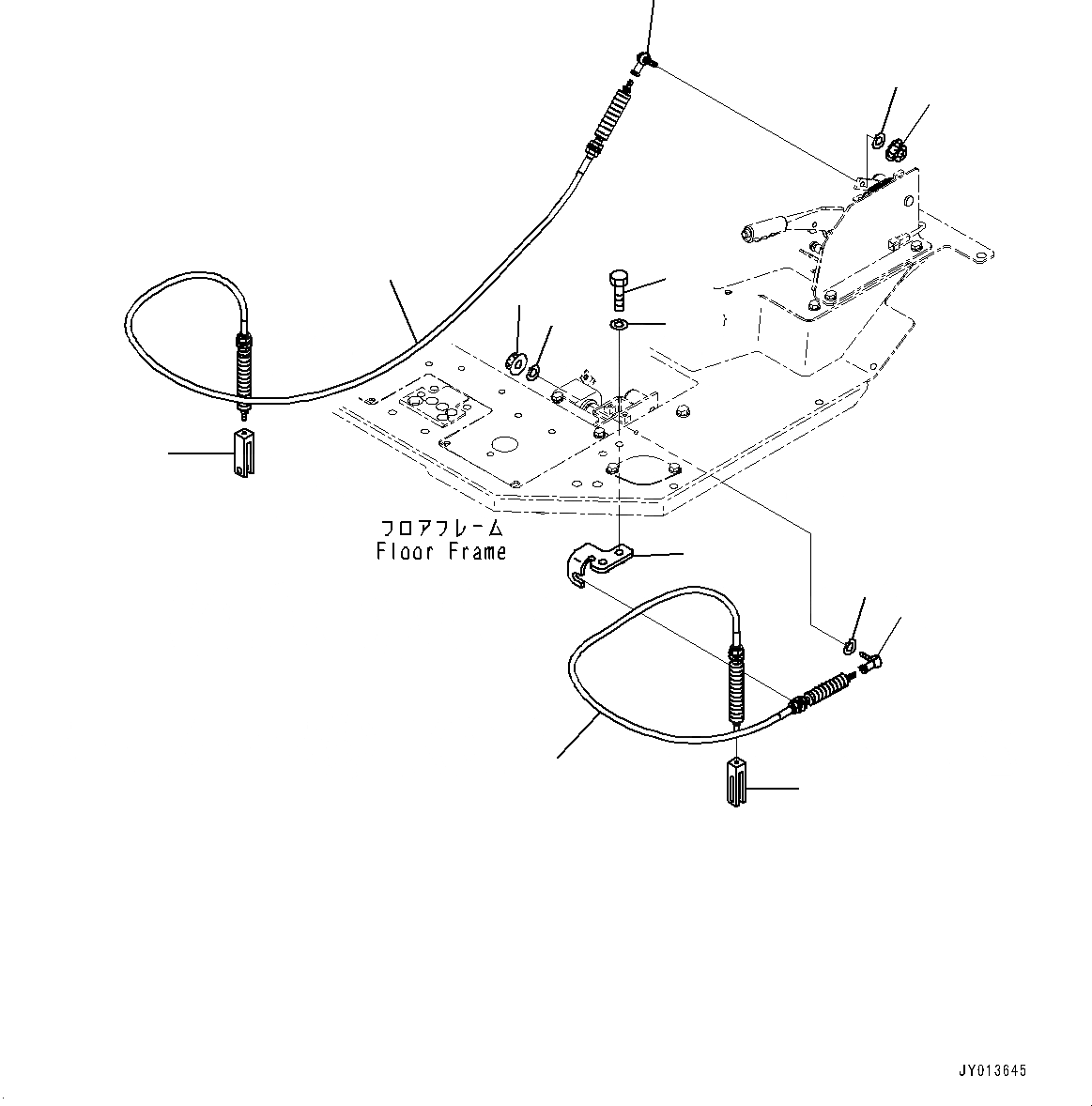 フロアフレーム
Floor Frame

JY013645