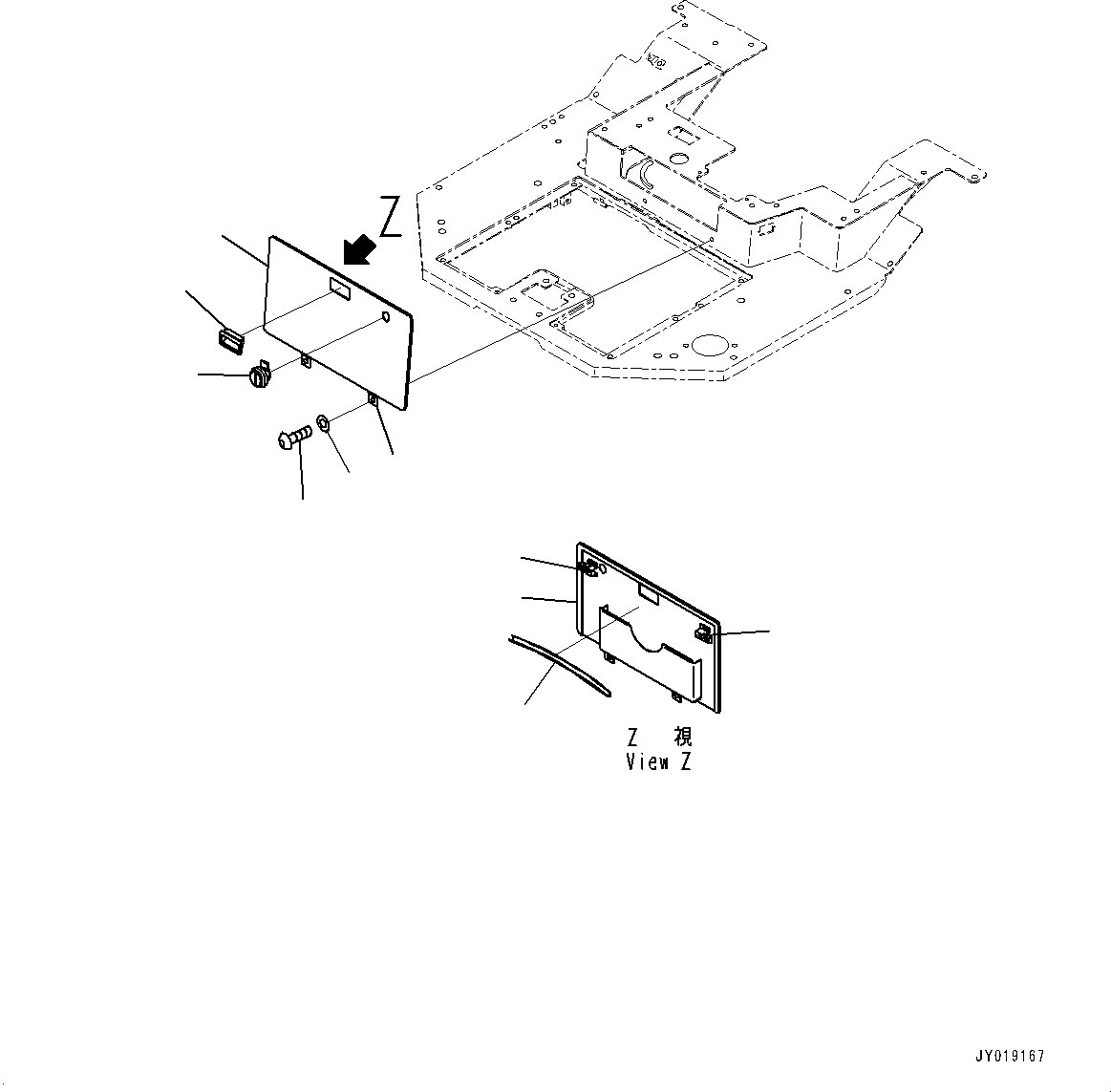 Z

Z 視
View Z

JY019167