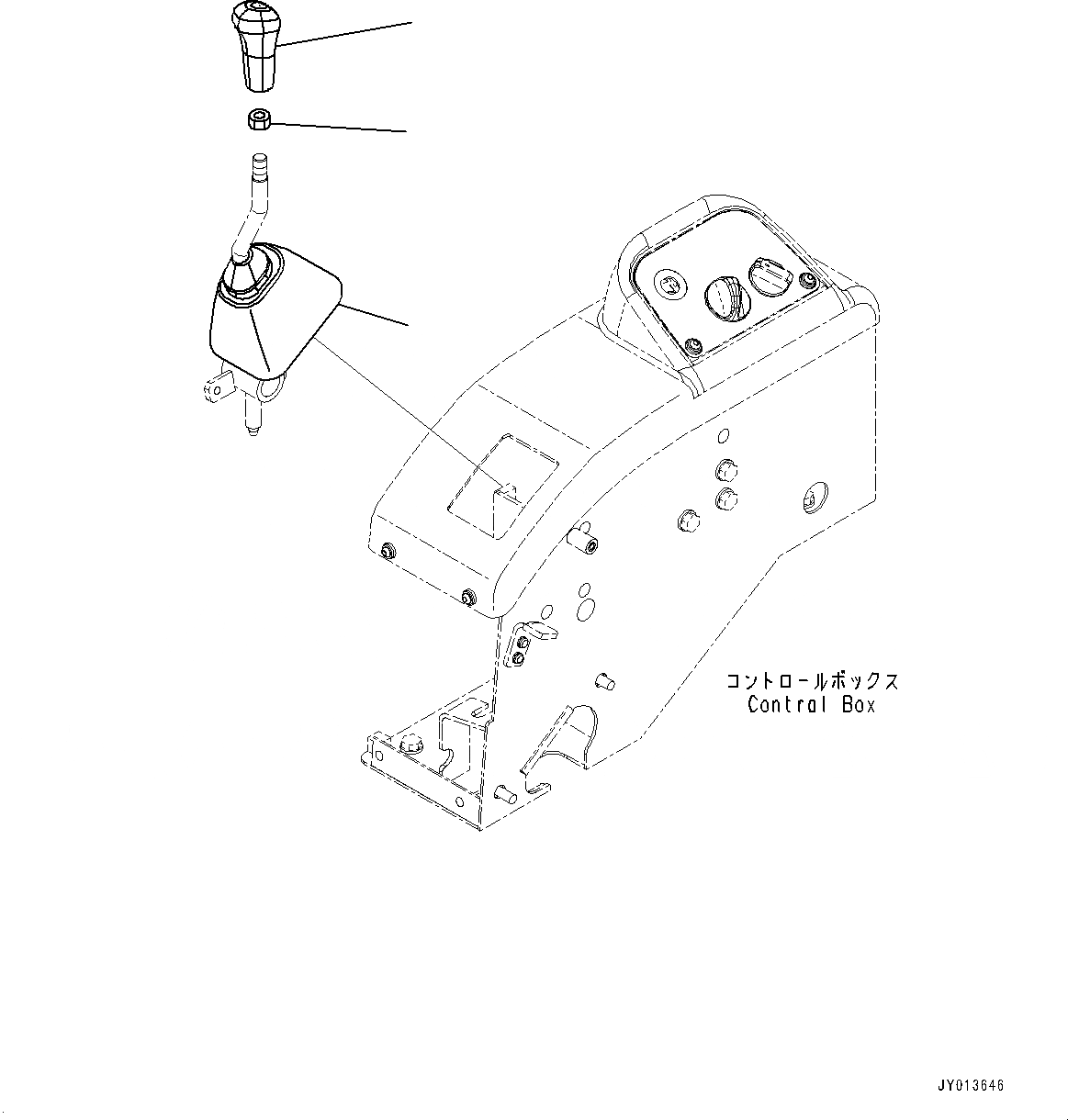 コントロールボックス
Contral Box

JY013646