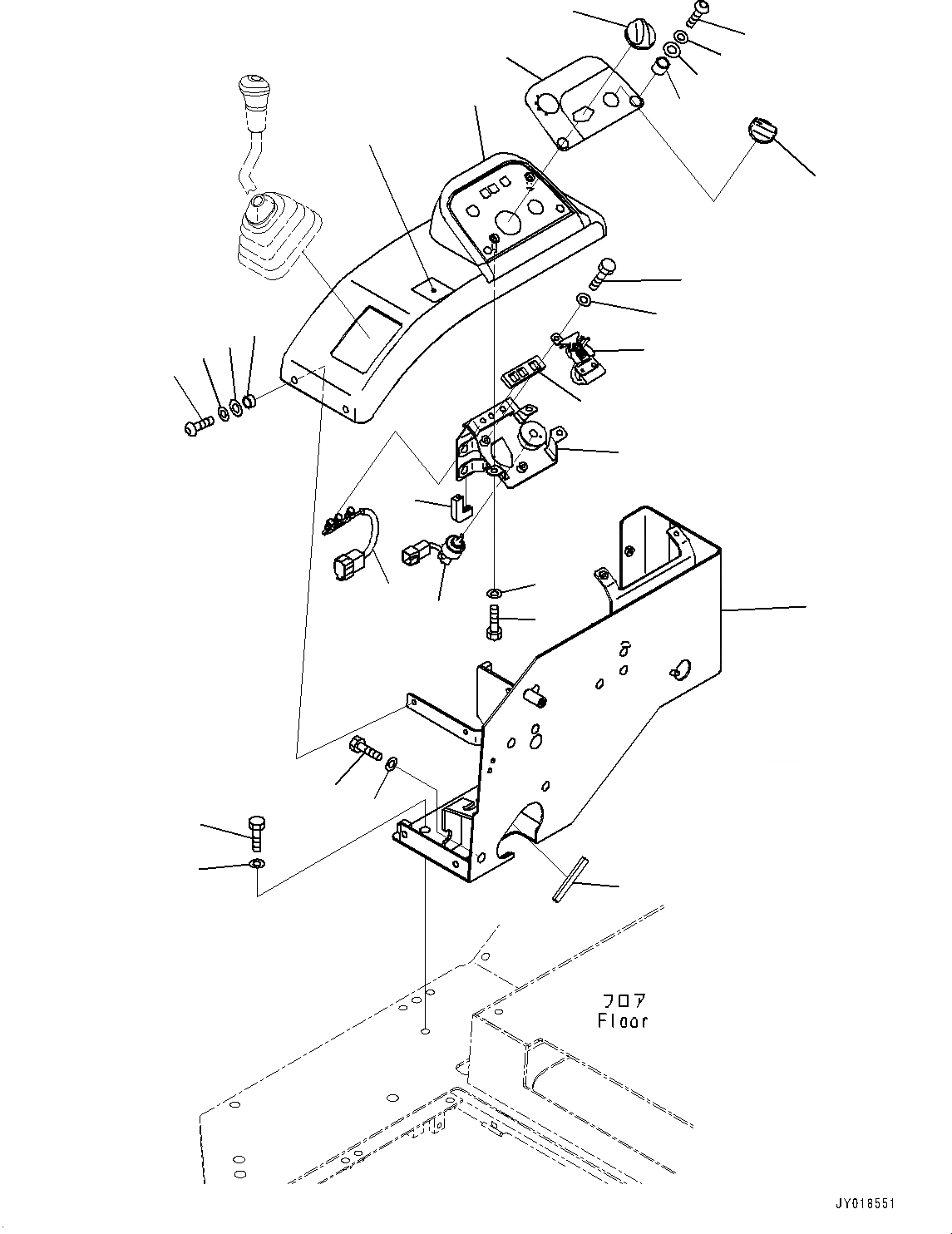 フロア
Floor

JY018551