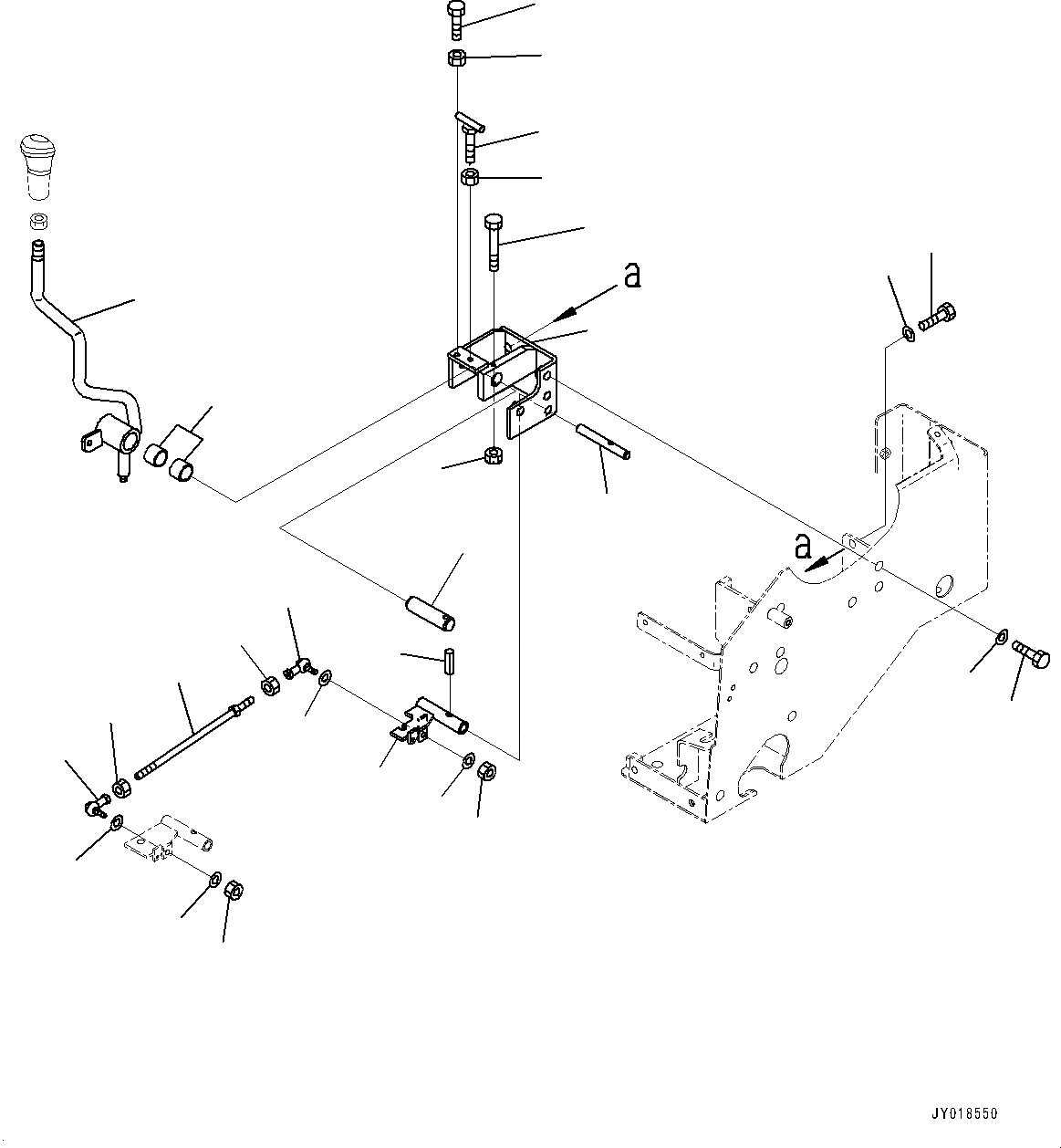 a

a

JY018550