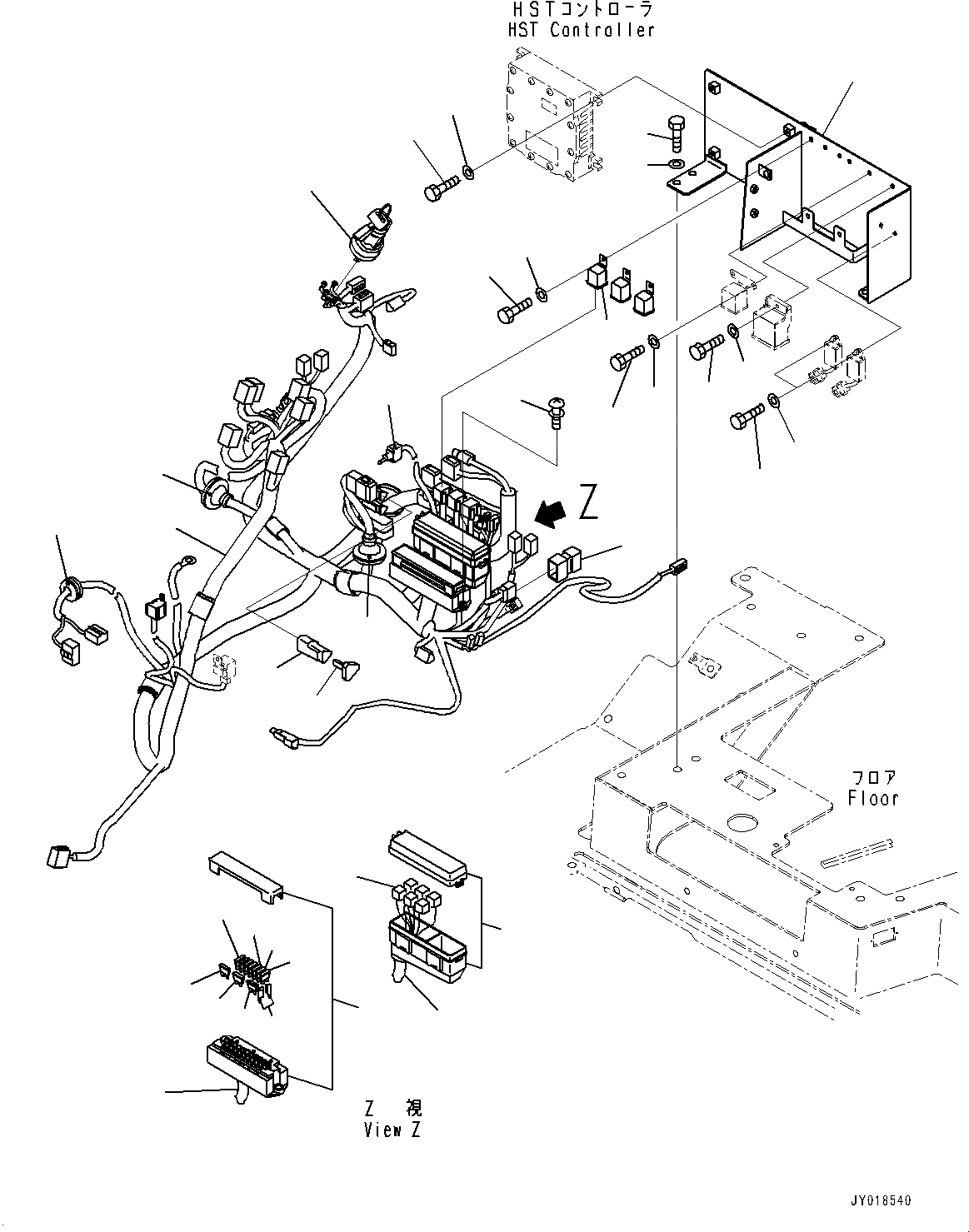 HSTコントローラ
HST Controller

Z

フロア
Floor

Z 視
View Z

JY018540