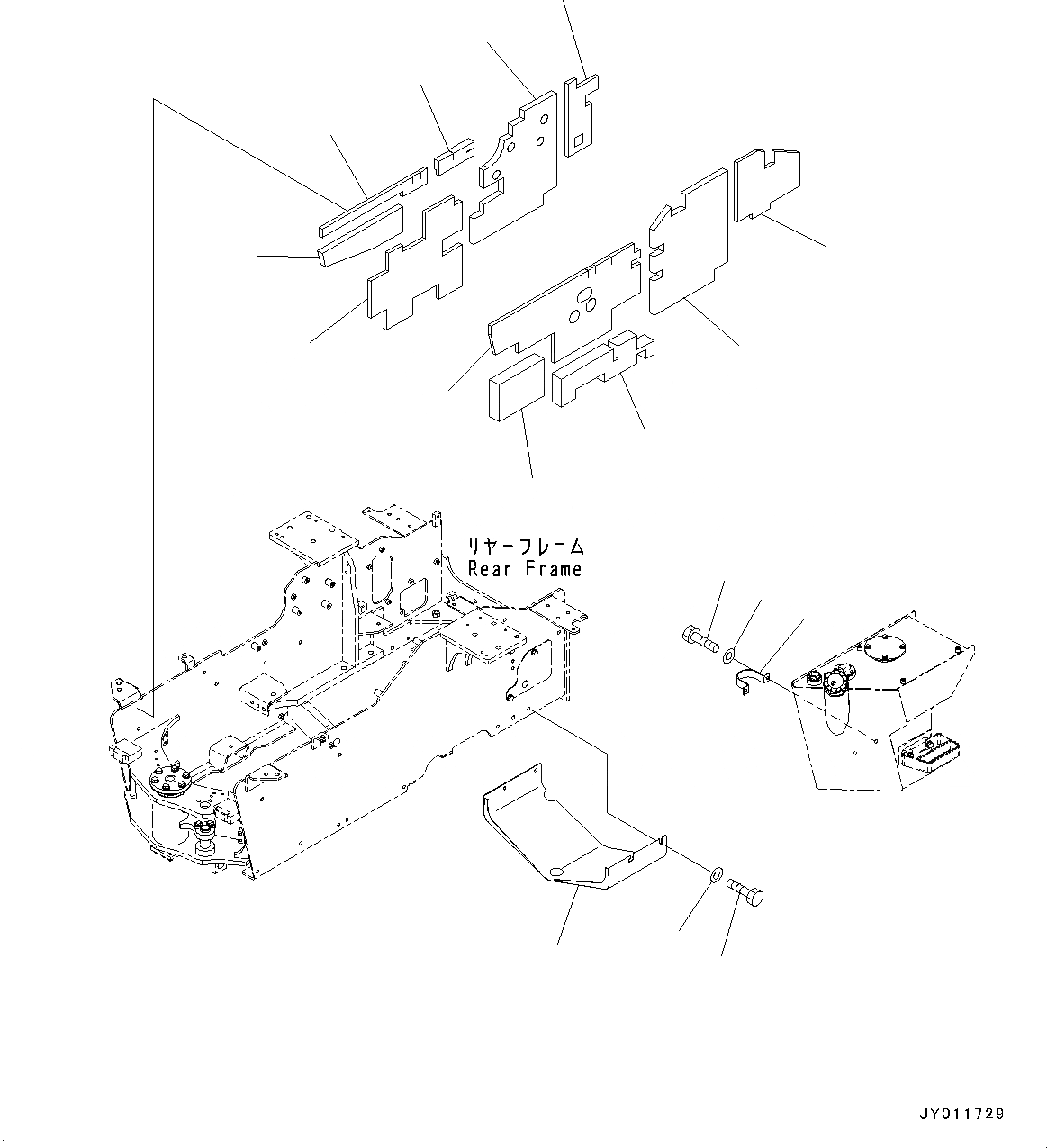 リヤーフレーム
Rear Frame

JY011729