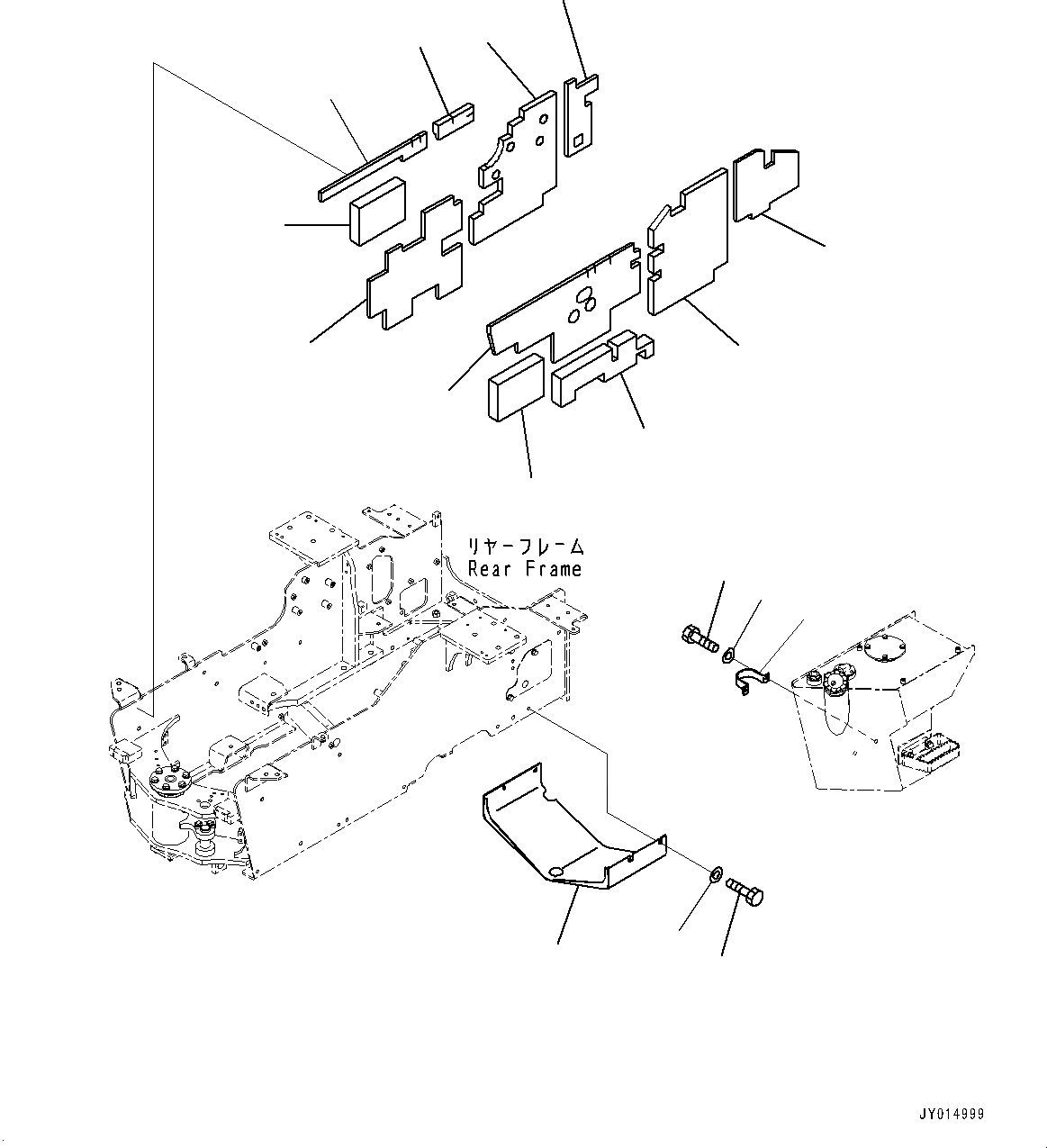 リヤーフレーム
Rear Frame

JY014999