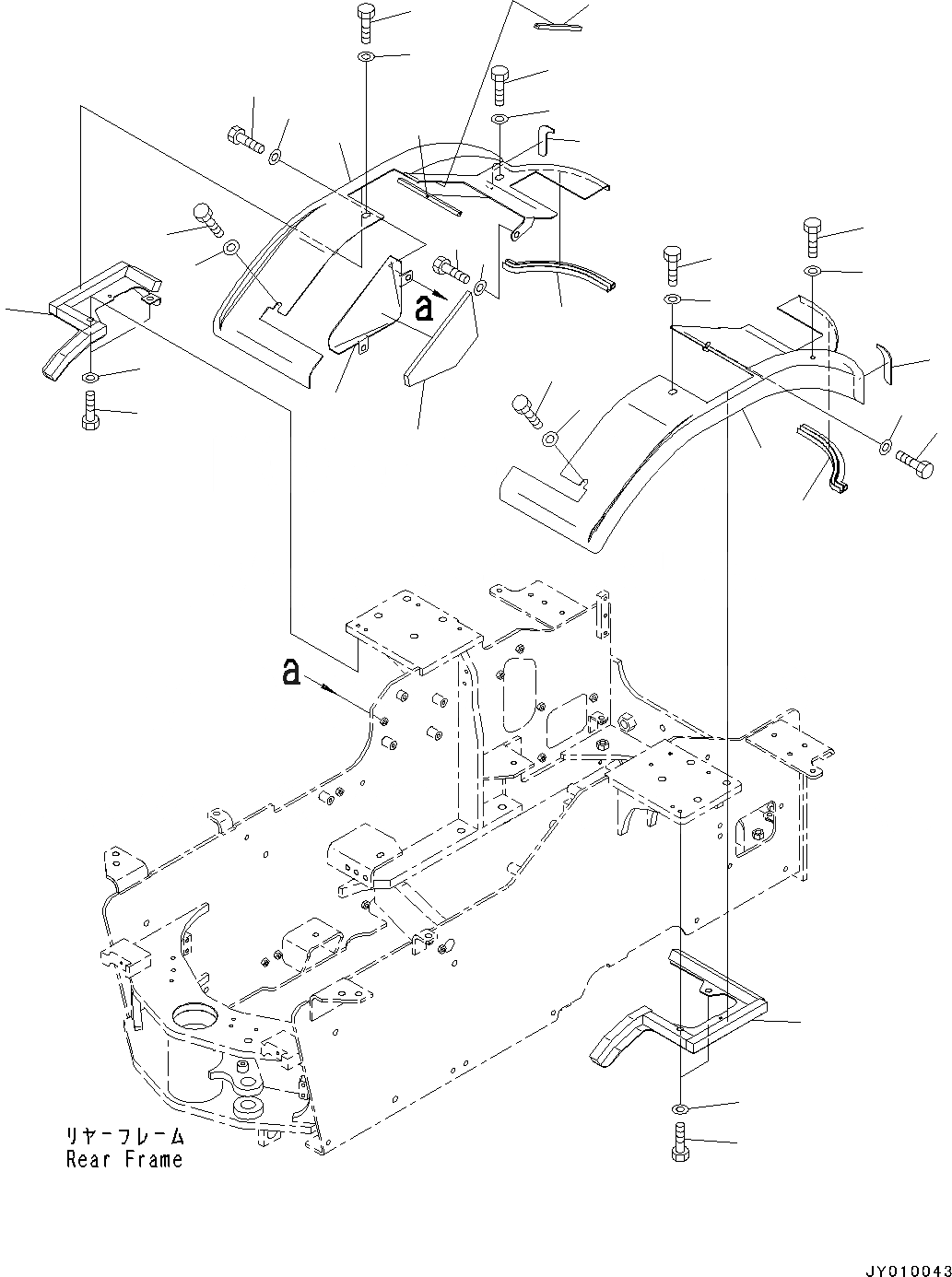 a

a

リヤーフレーム
Rear Frame

JY010043