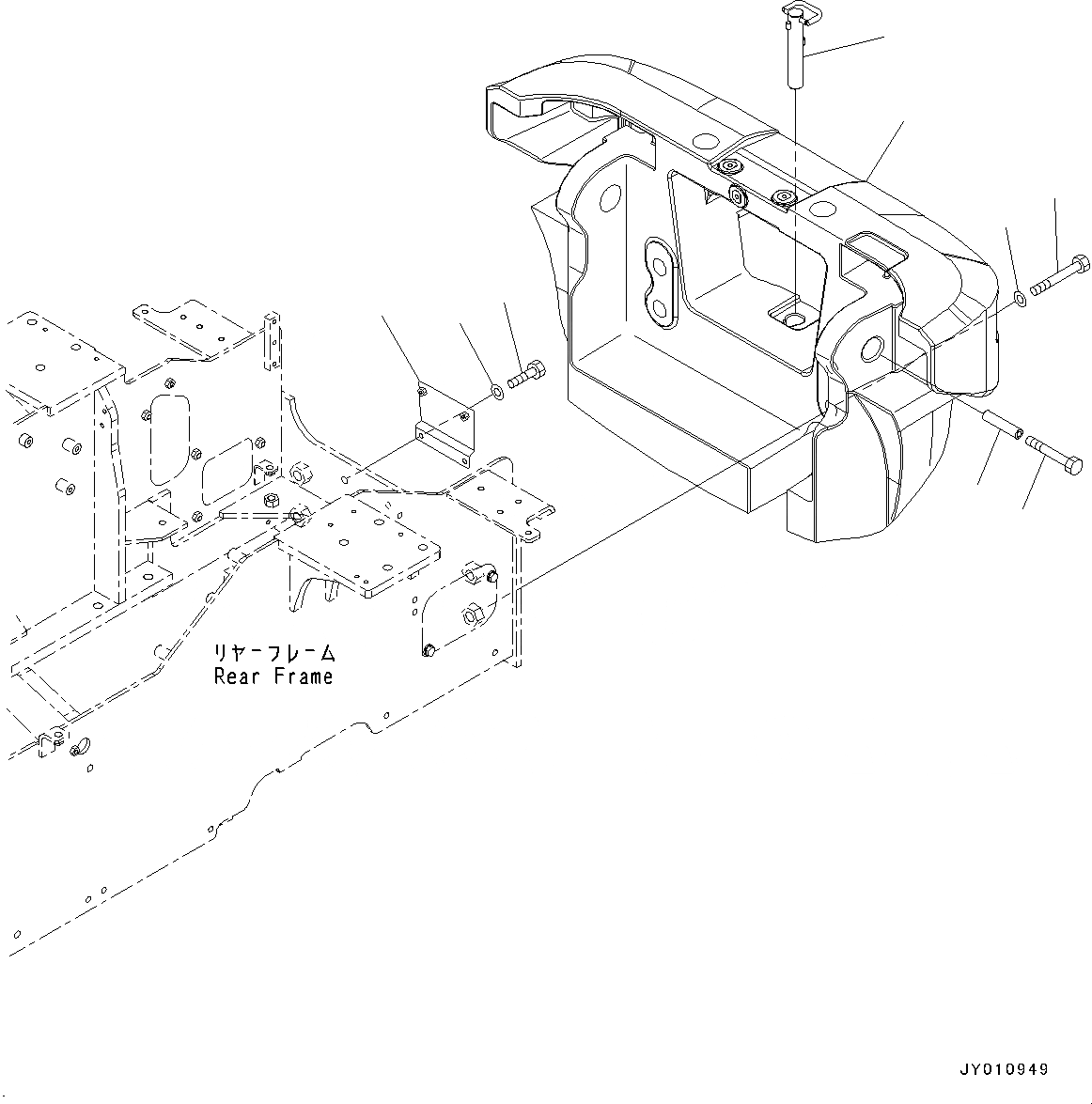 リヤーフレーム
Rear Frame

JY010949