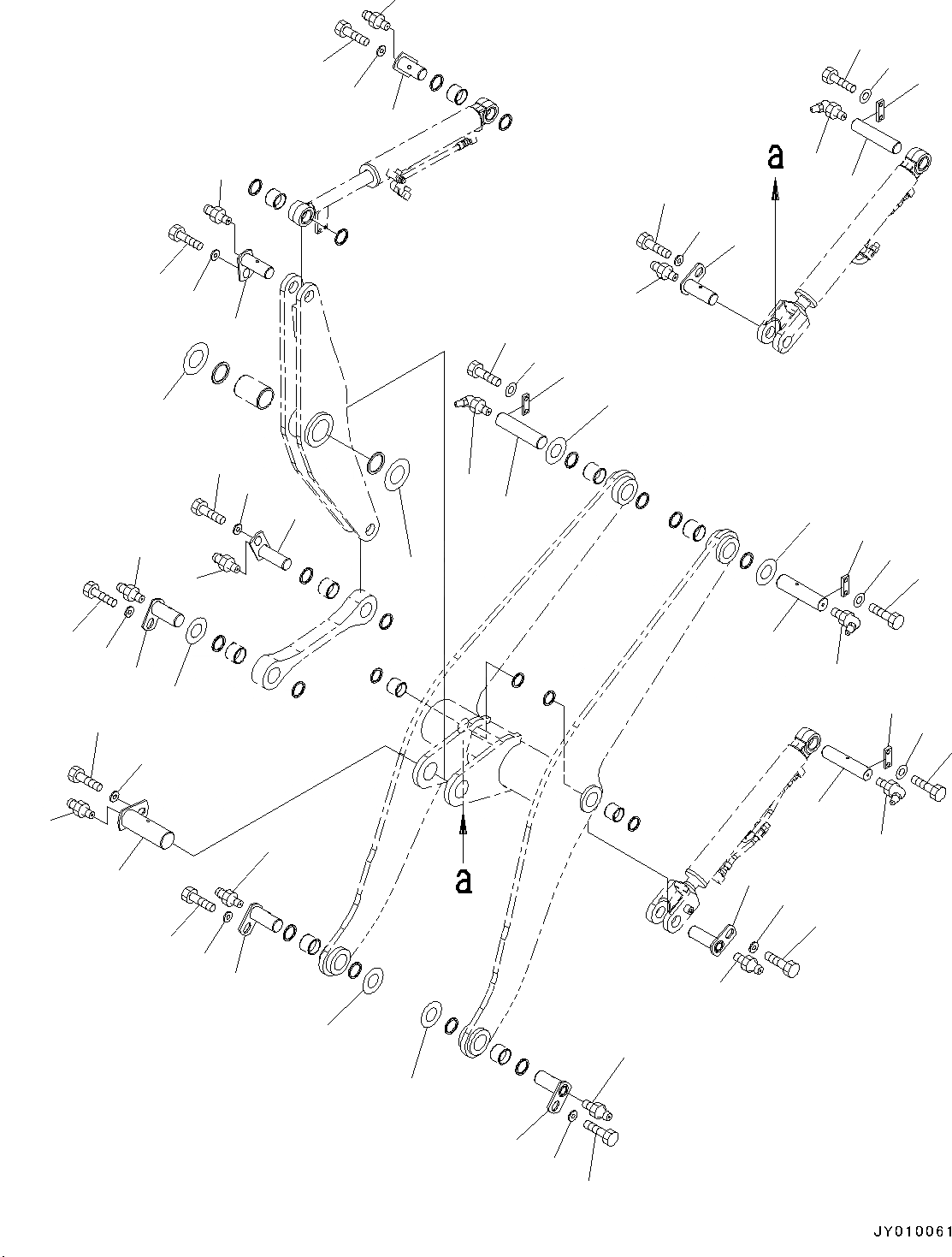 a

a

JY010061