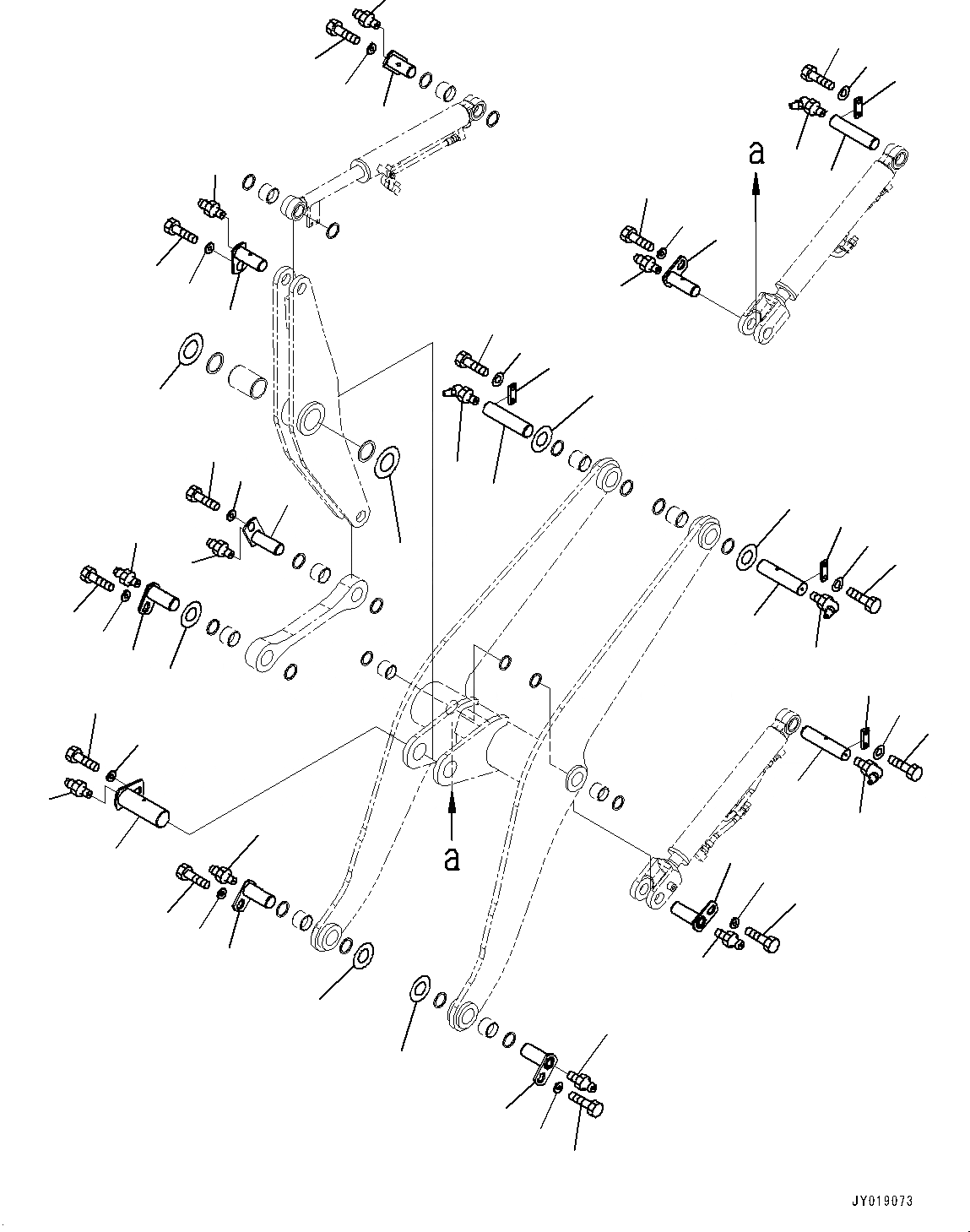 a

a

JY019073