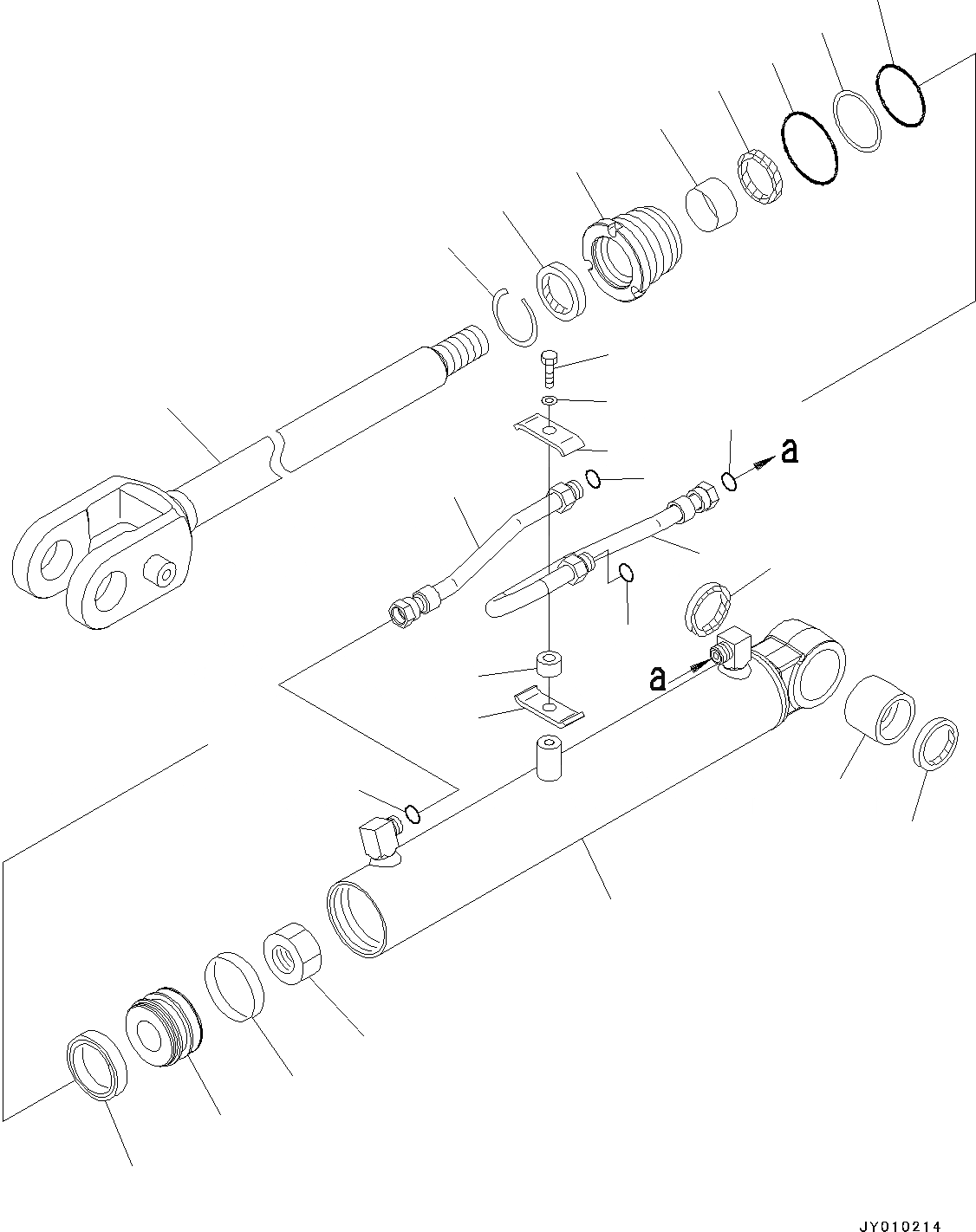 a

a

JY010214