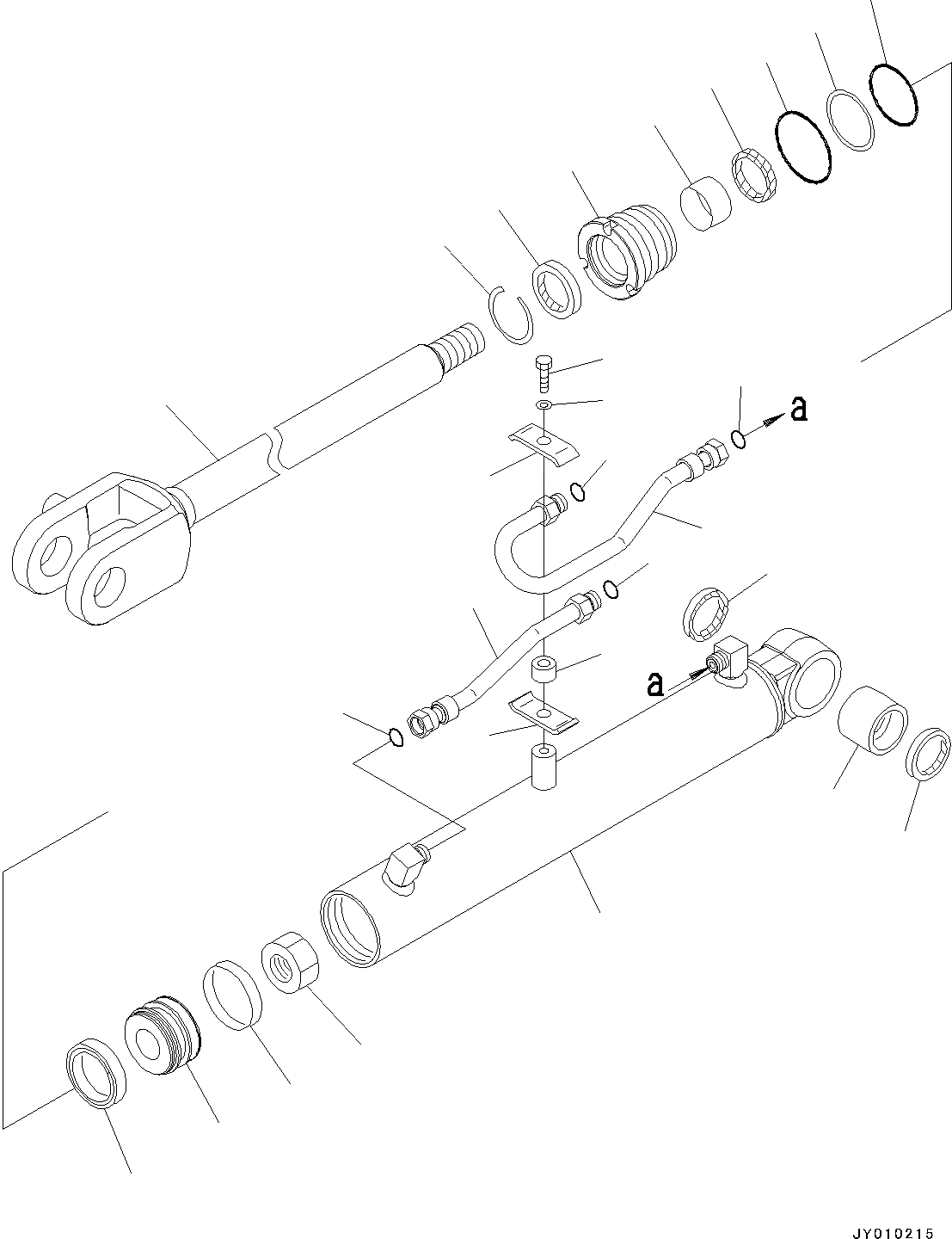 a

a

JY010215