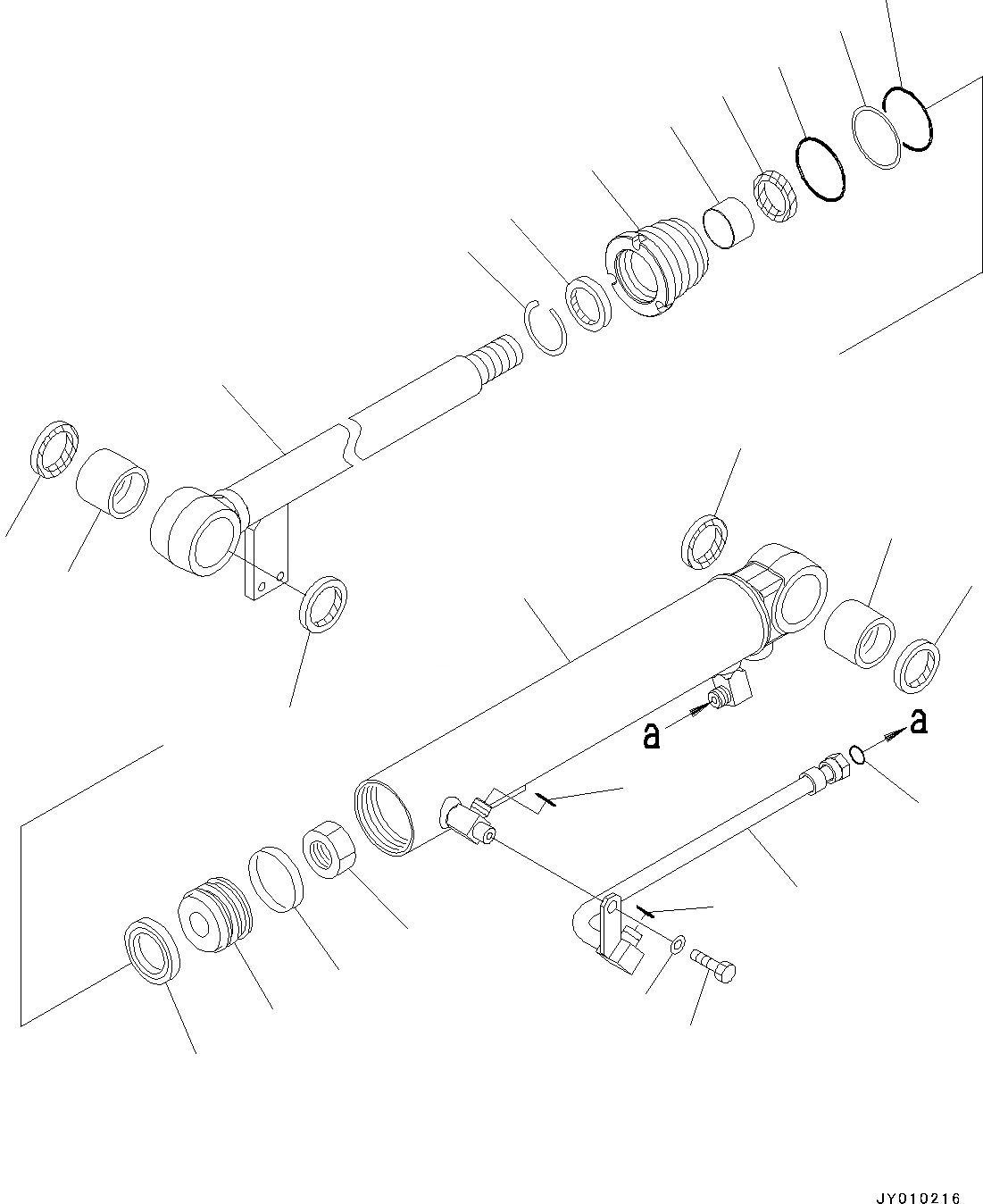 a

a

JY010216