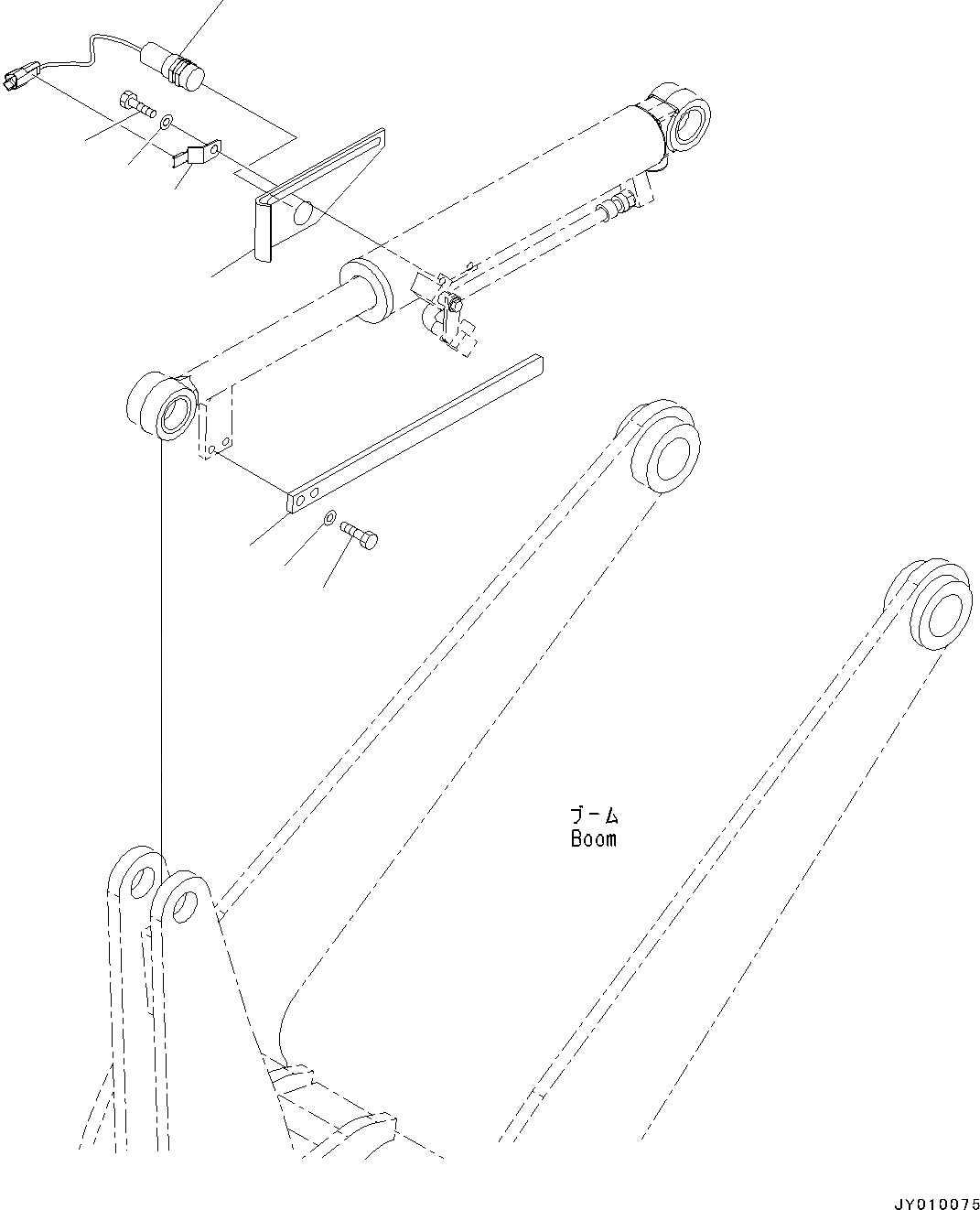 ブーム
Boom

JY010075