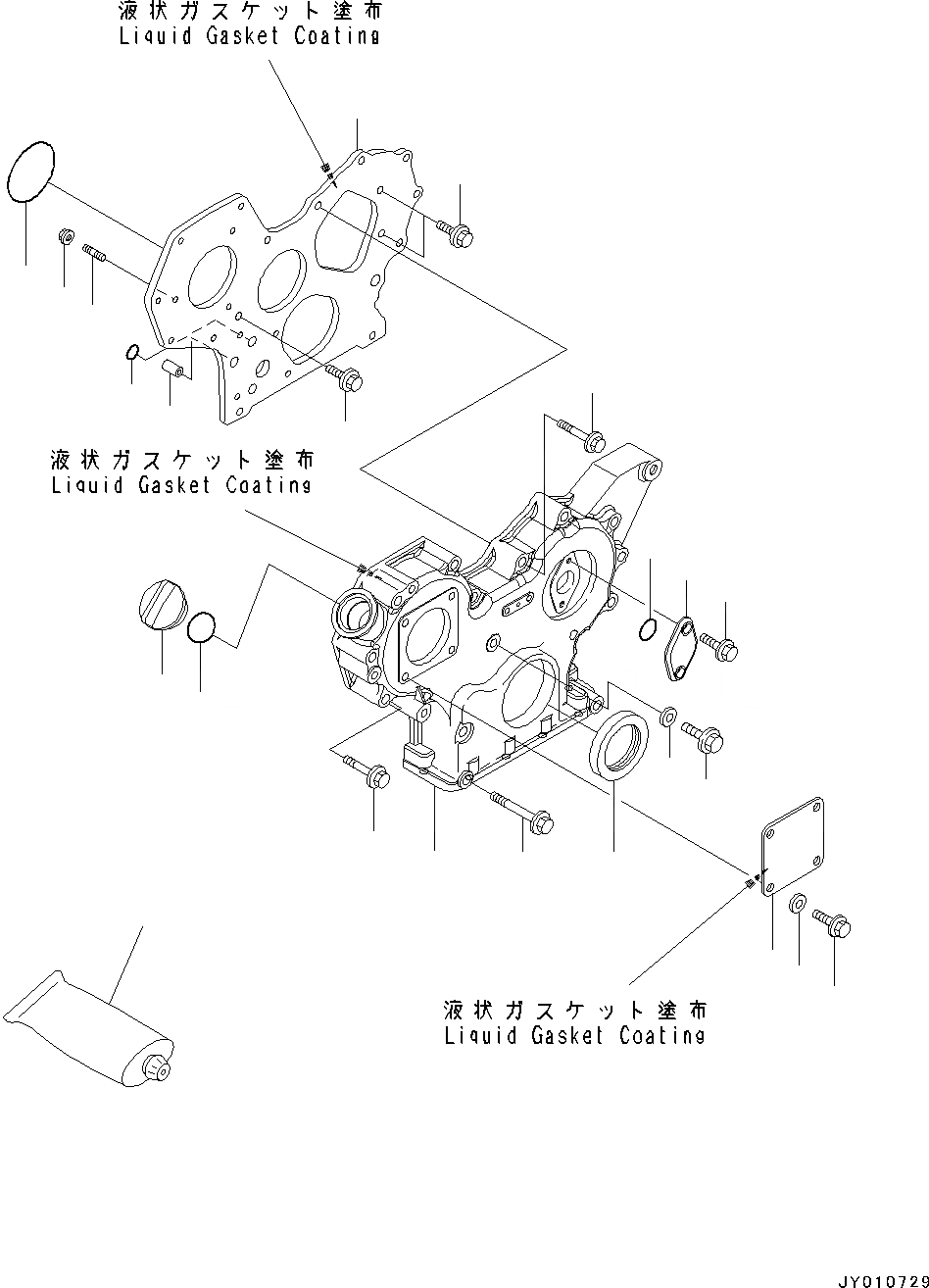 液状ガスケット塗布
Liquid Gasket Coating

液状ガスケット塗布
Liquid Gasket Coating

液状ガスケット塗布
Liquid Gasket Coating

JY010729