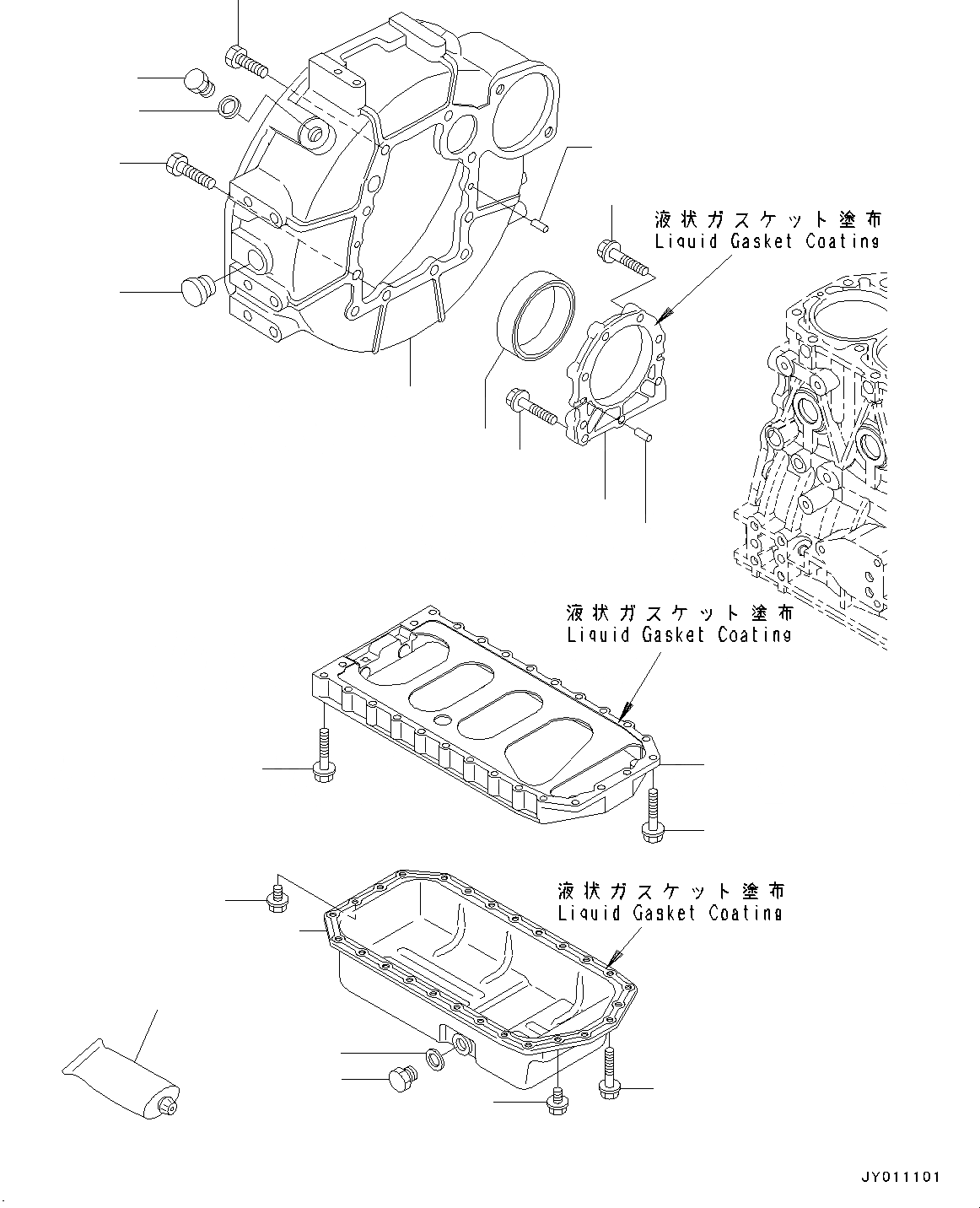 液状ガスケット塗布
Liquid Gasket Coating

液状ガスケット塗布
Liquid Gasket Coating

液状ガスケット塗布
Liquid Gasket Coating

JY011101