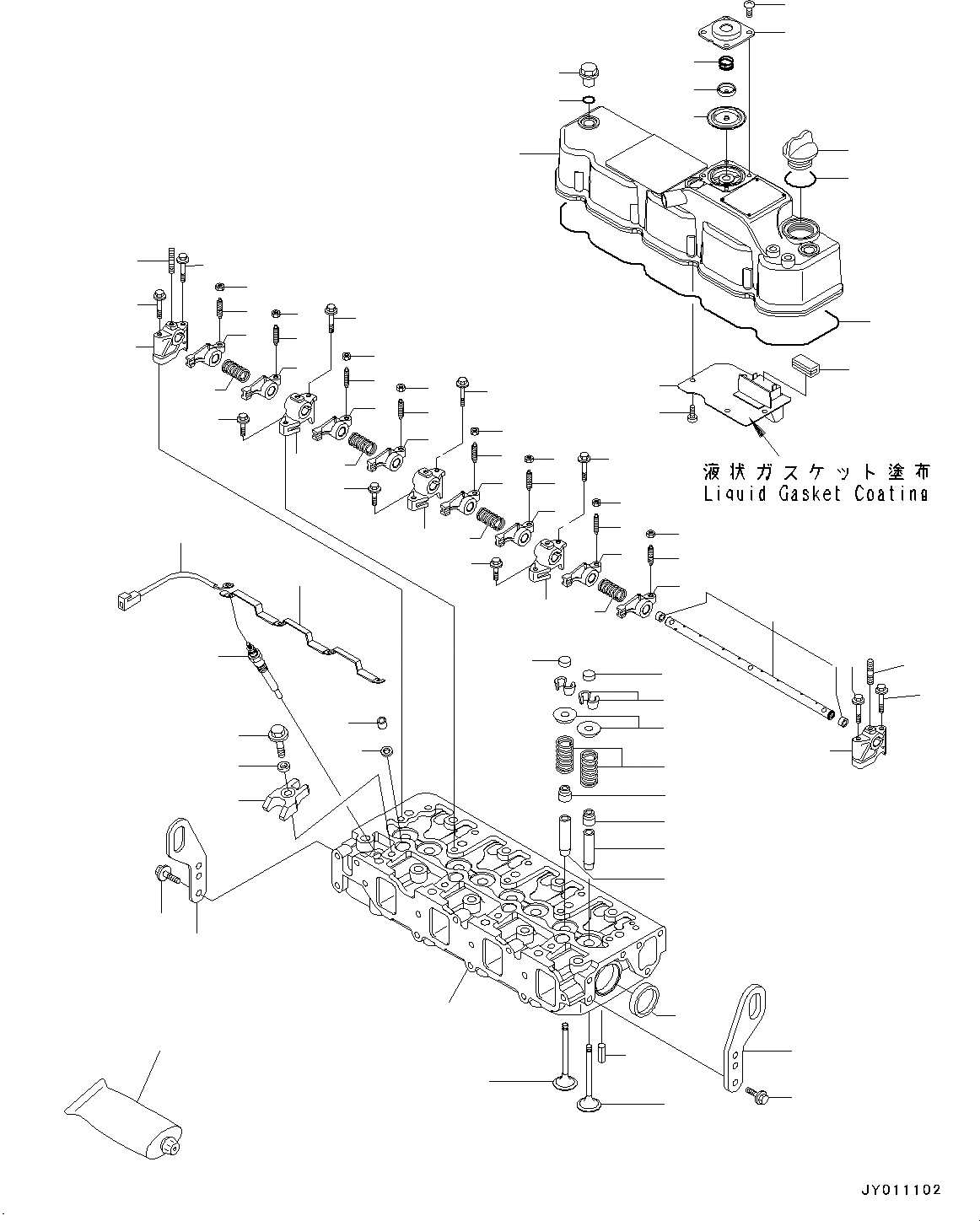 液状ガスケット塗布
Liquid Gasket Coating

JY011102