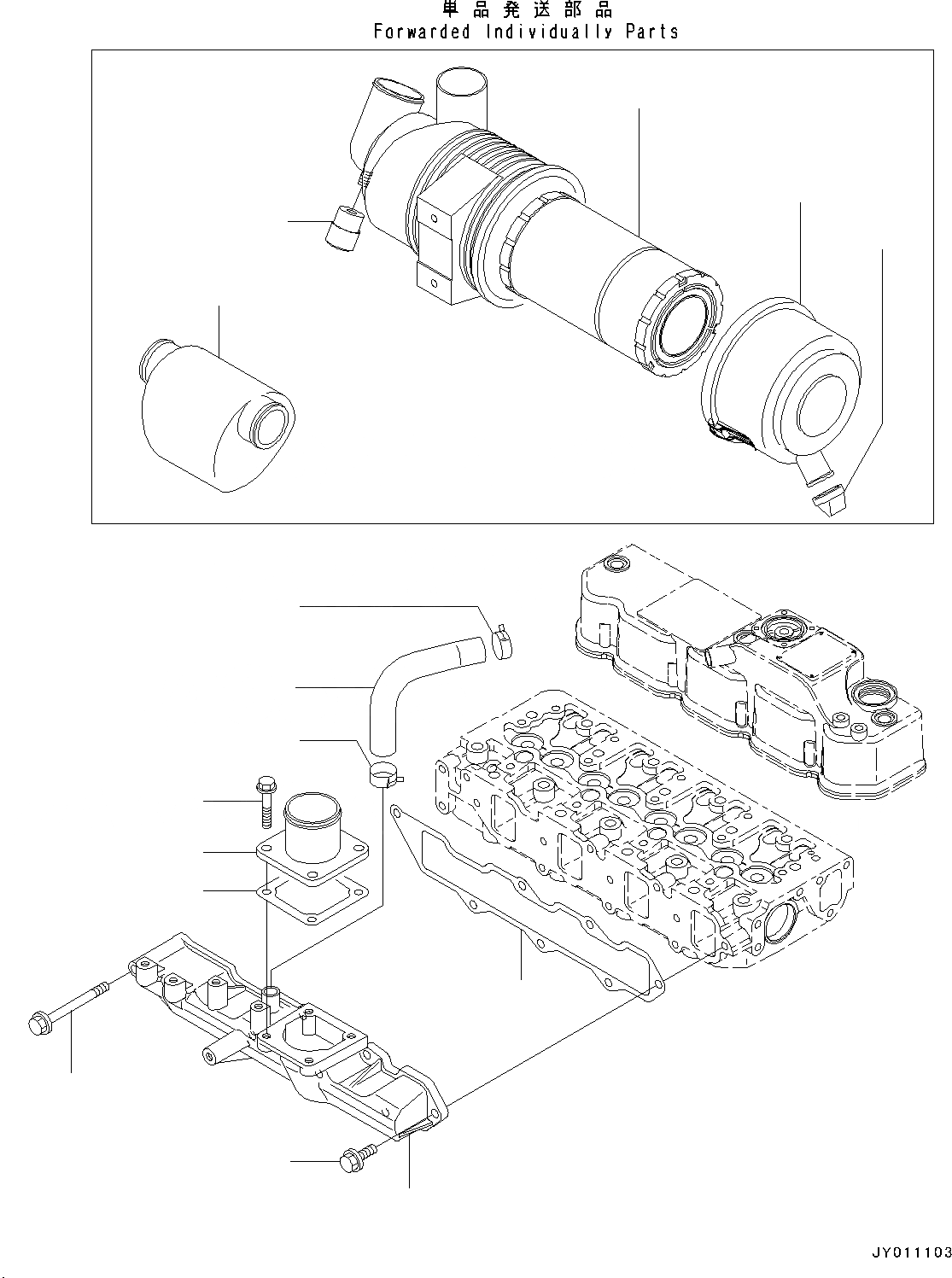 単品発送部品
Forwarded Individually Parts

JY011103