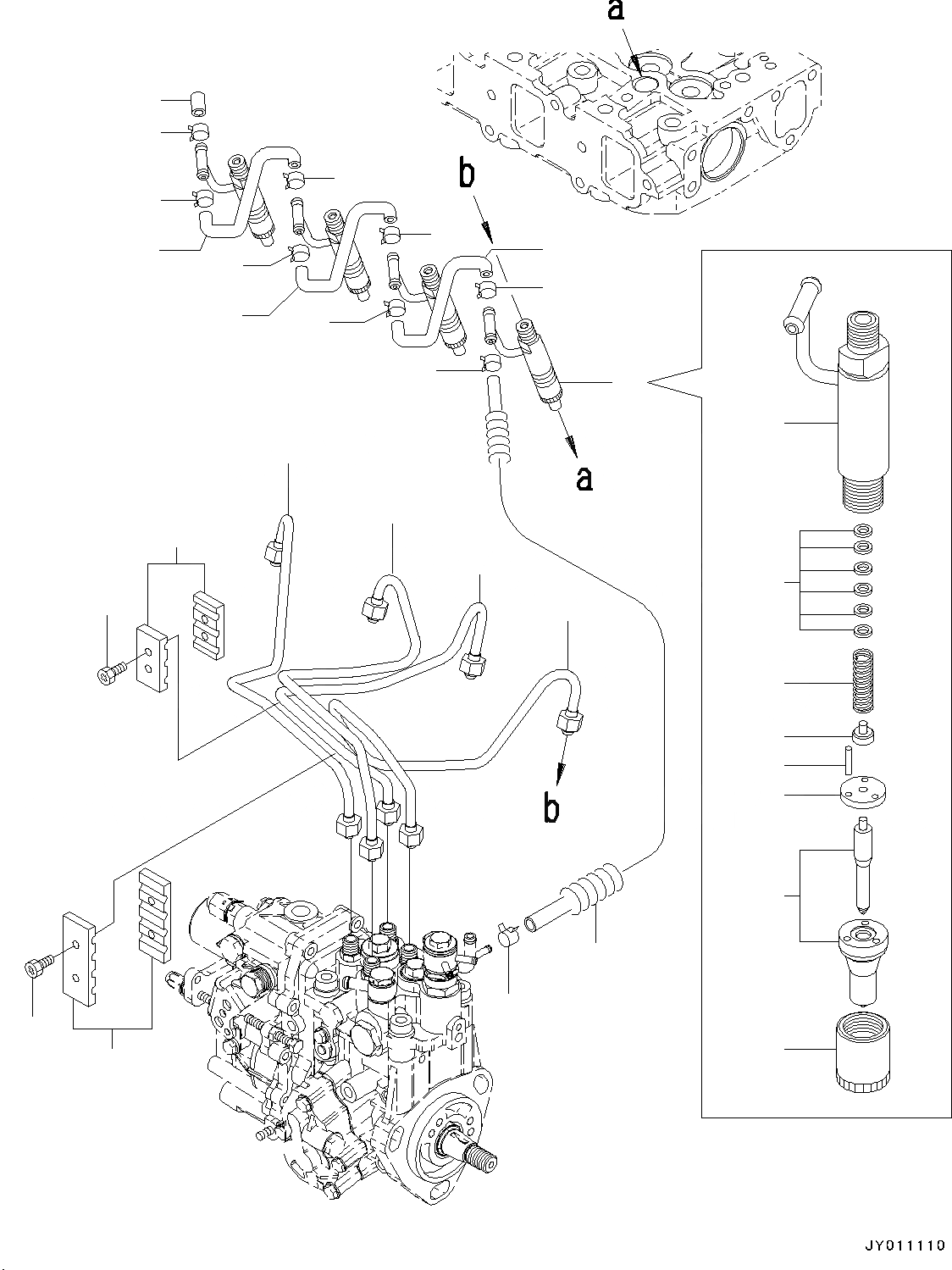 a

b

a

b

JY011110