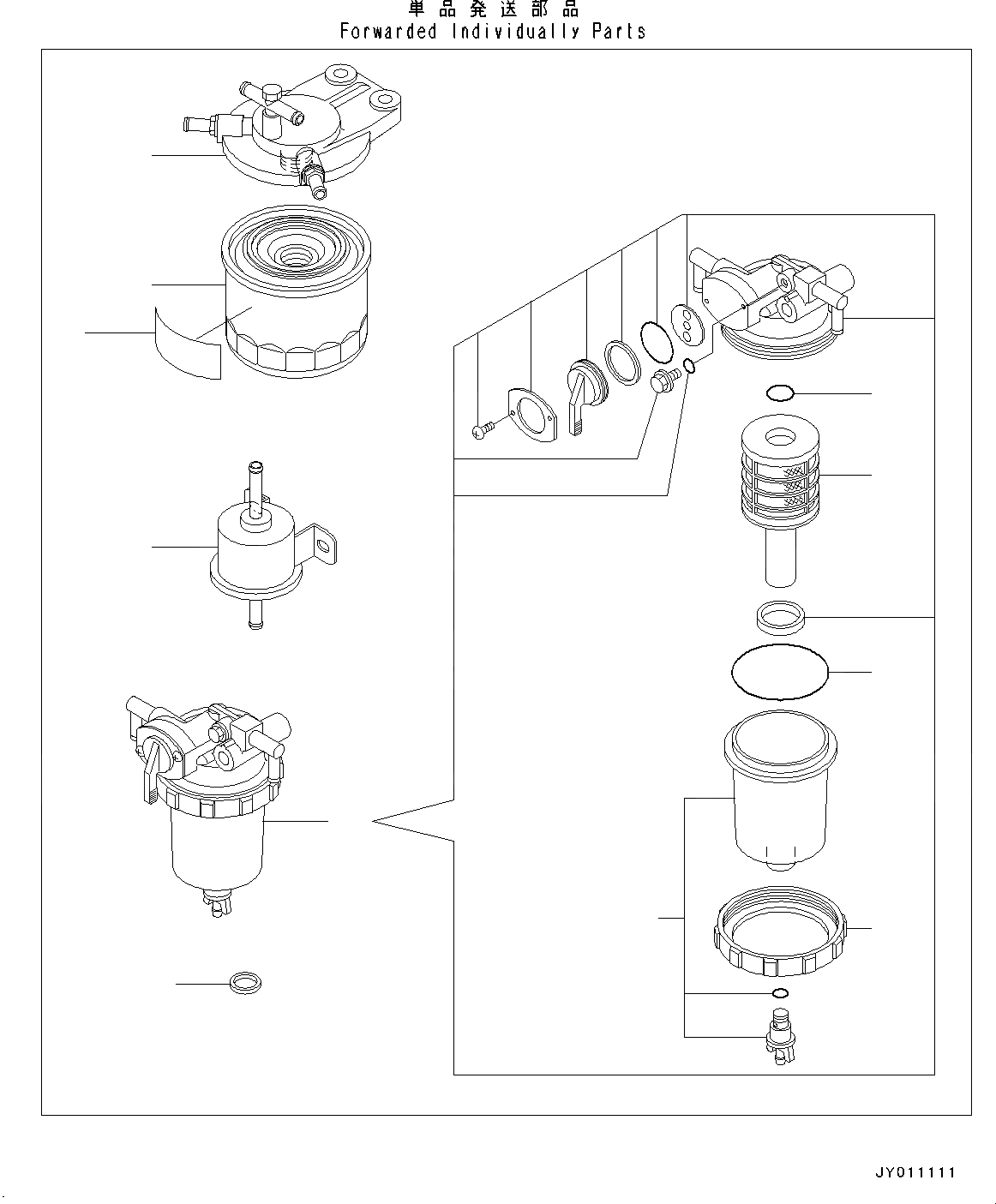 単品発送部品
Forwarded Individually Parts

JY011111