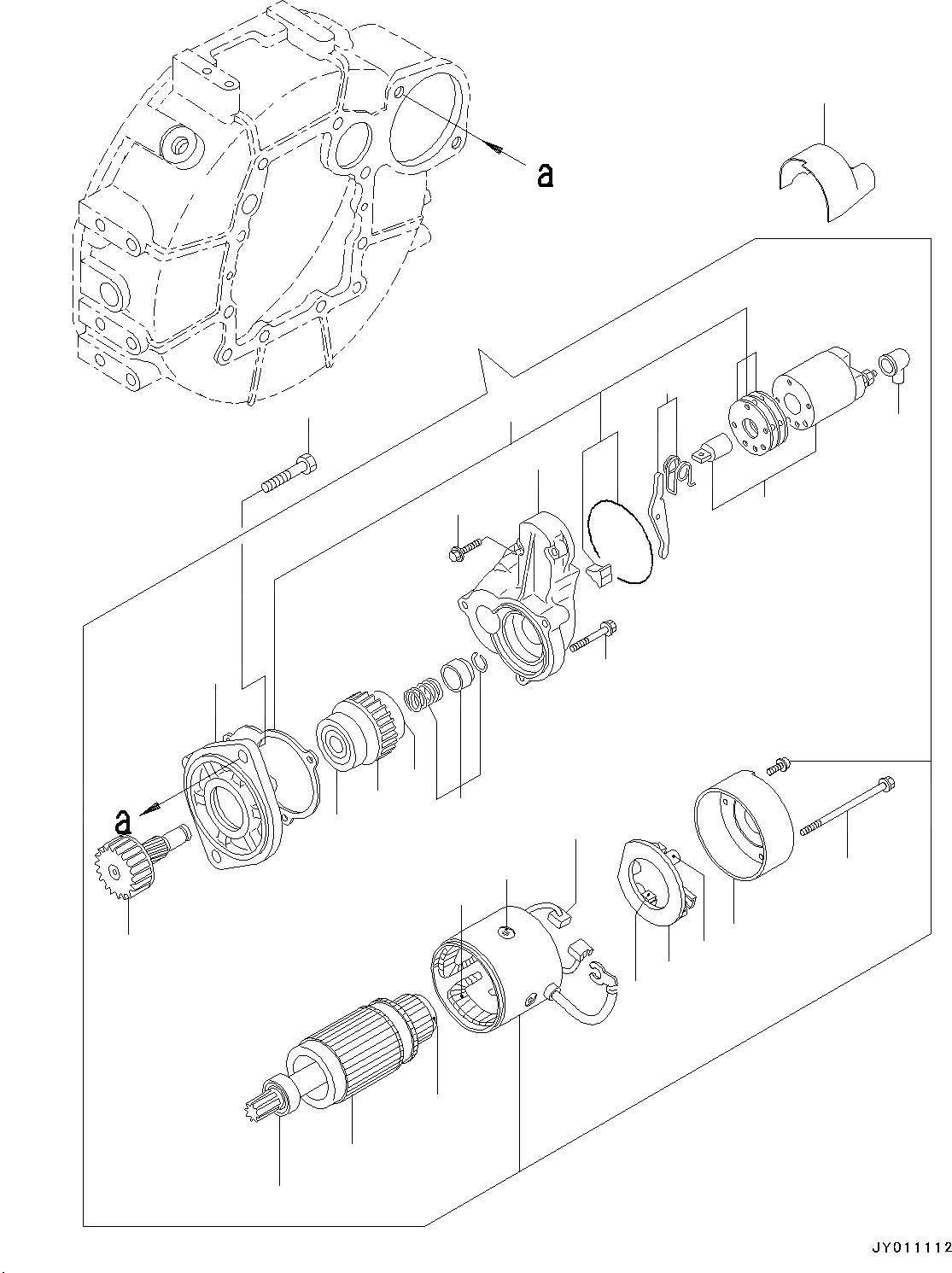 a

a

JY011112