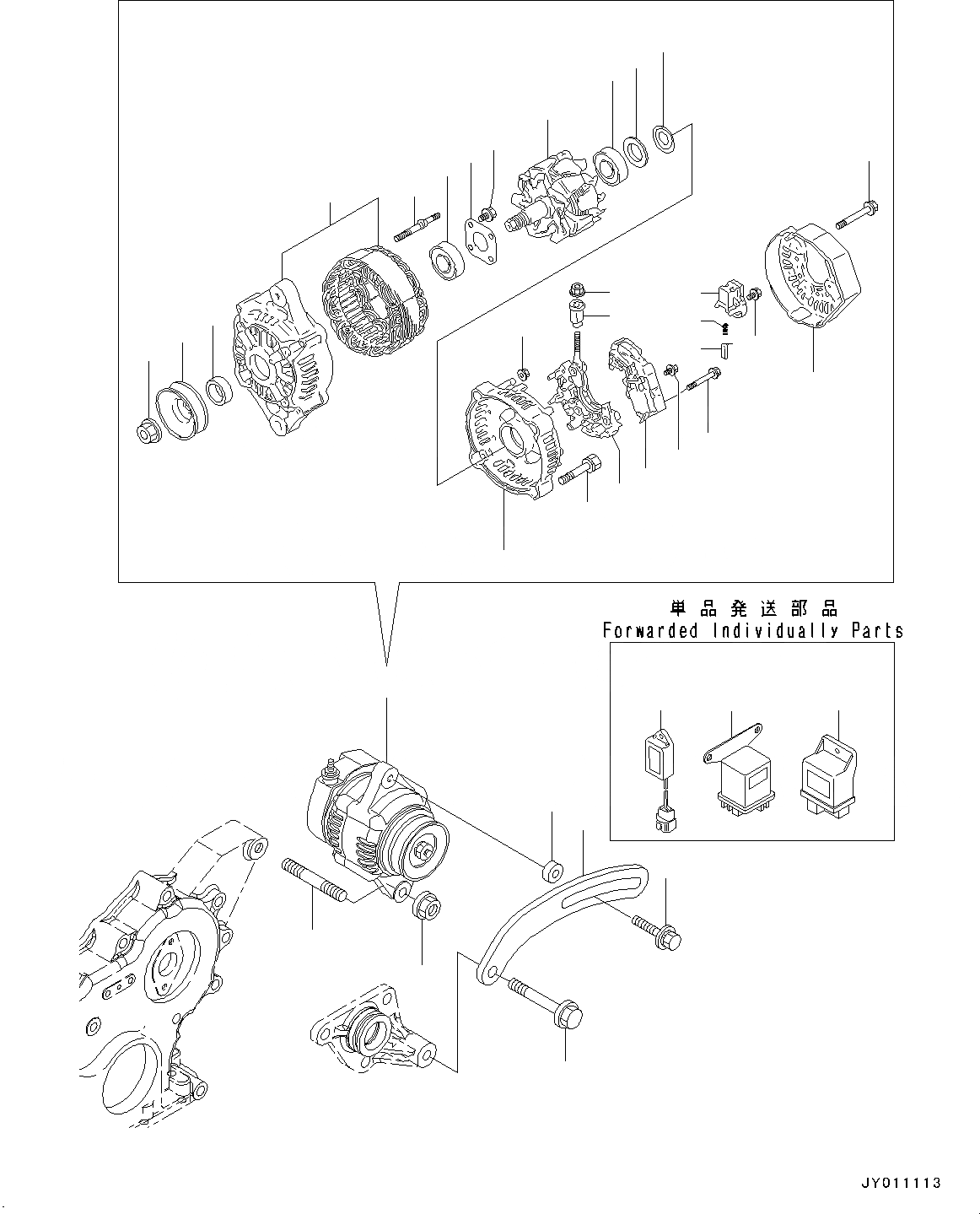 単品発送部品
Forwarded Individually Parts

JY011113