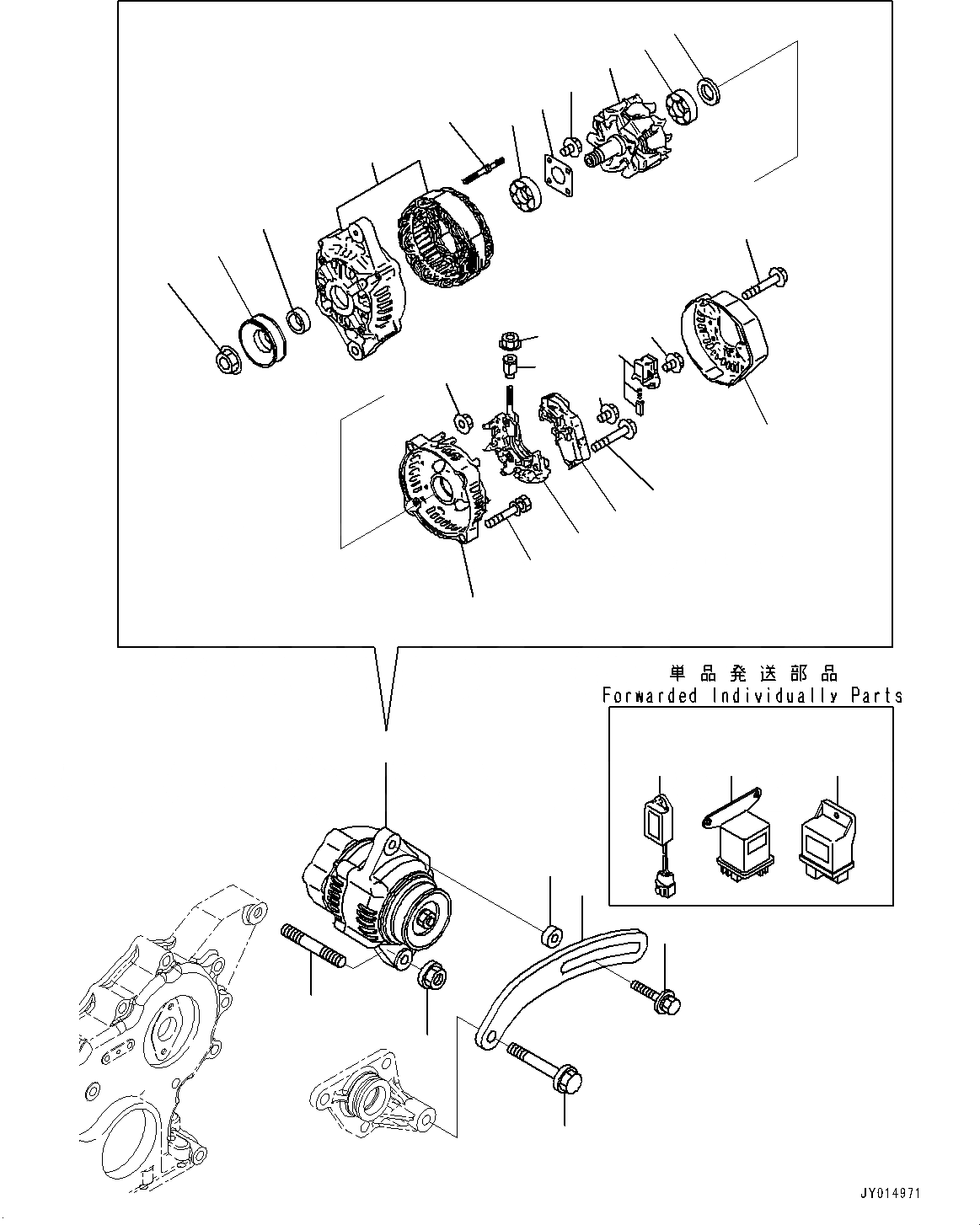 単品発送部品
Forwarded Individually Parts

JY014971