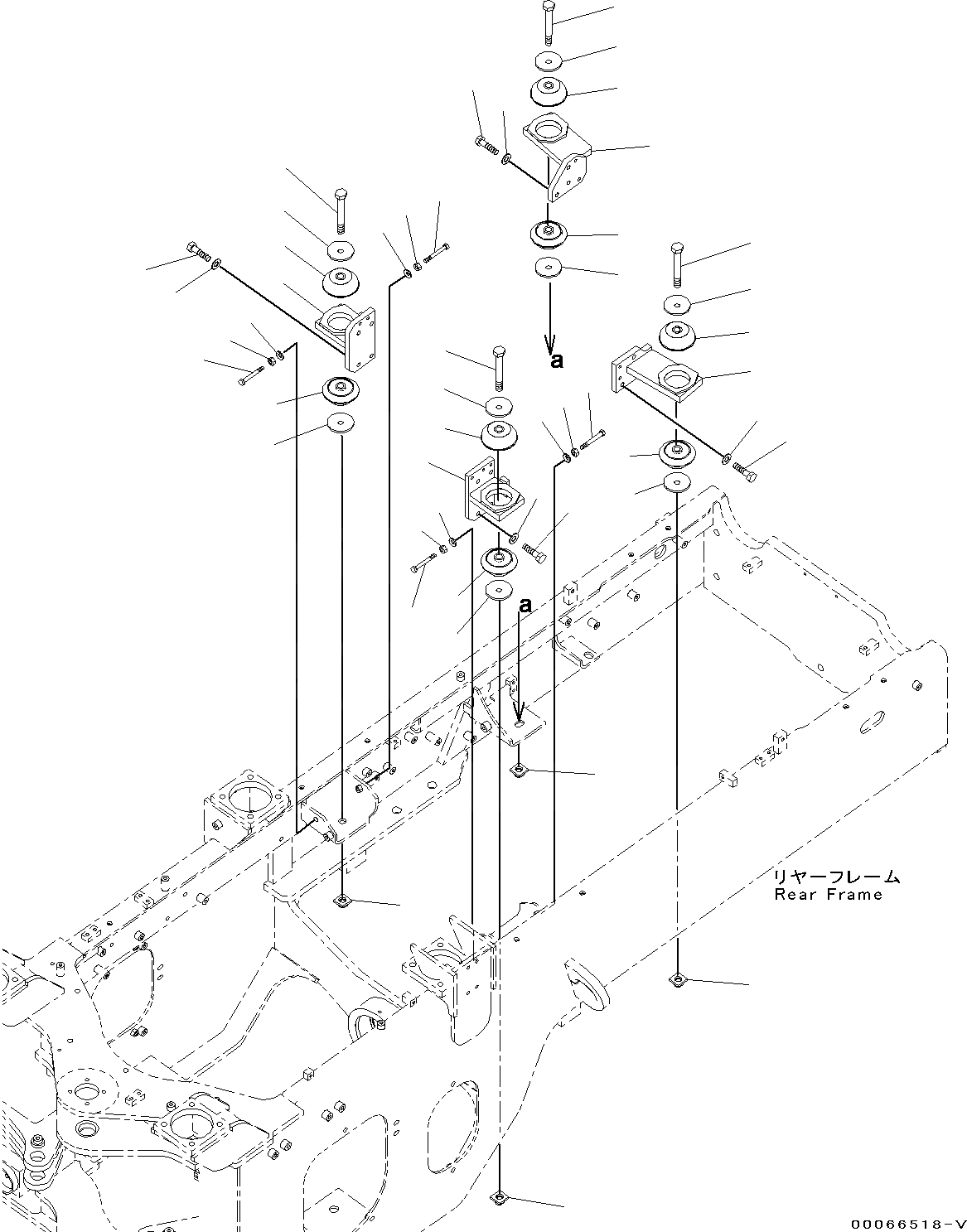 a

a

リヤーフレーム
Rear Frame

00066518-V